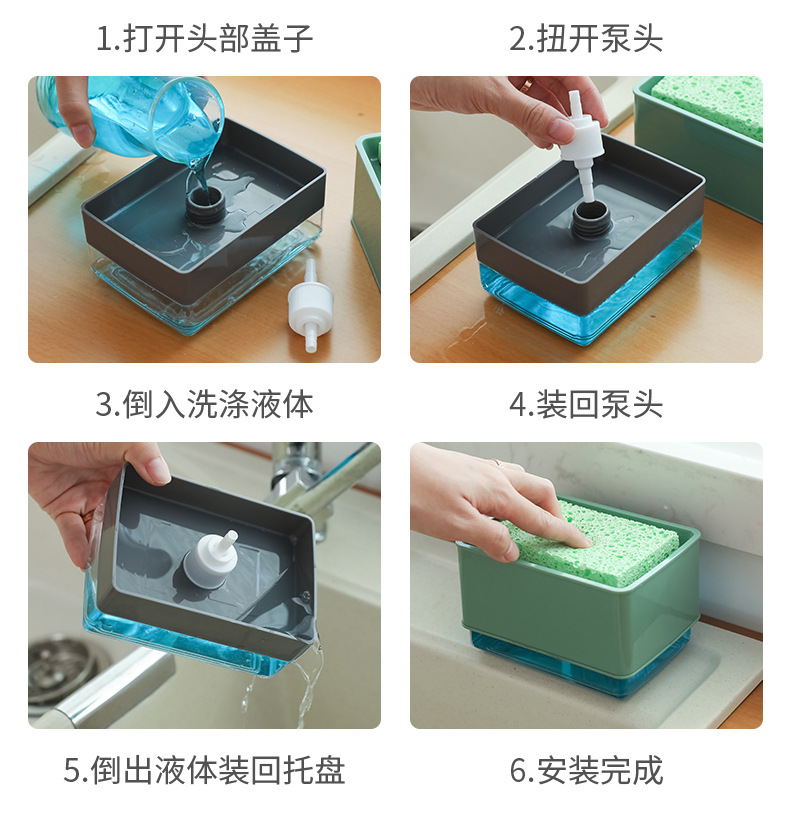 1.打开头部盖子

2.扭开泵头

3.倒入洗涤液体

4.装回泵头

5.倒出液体装回托盘

6.安装完成