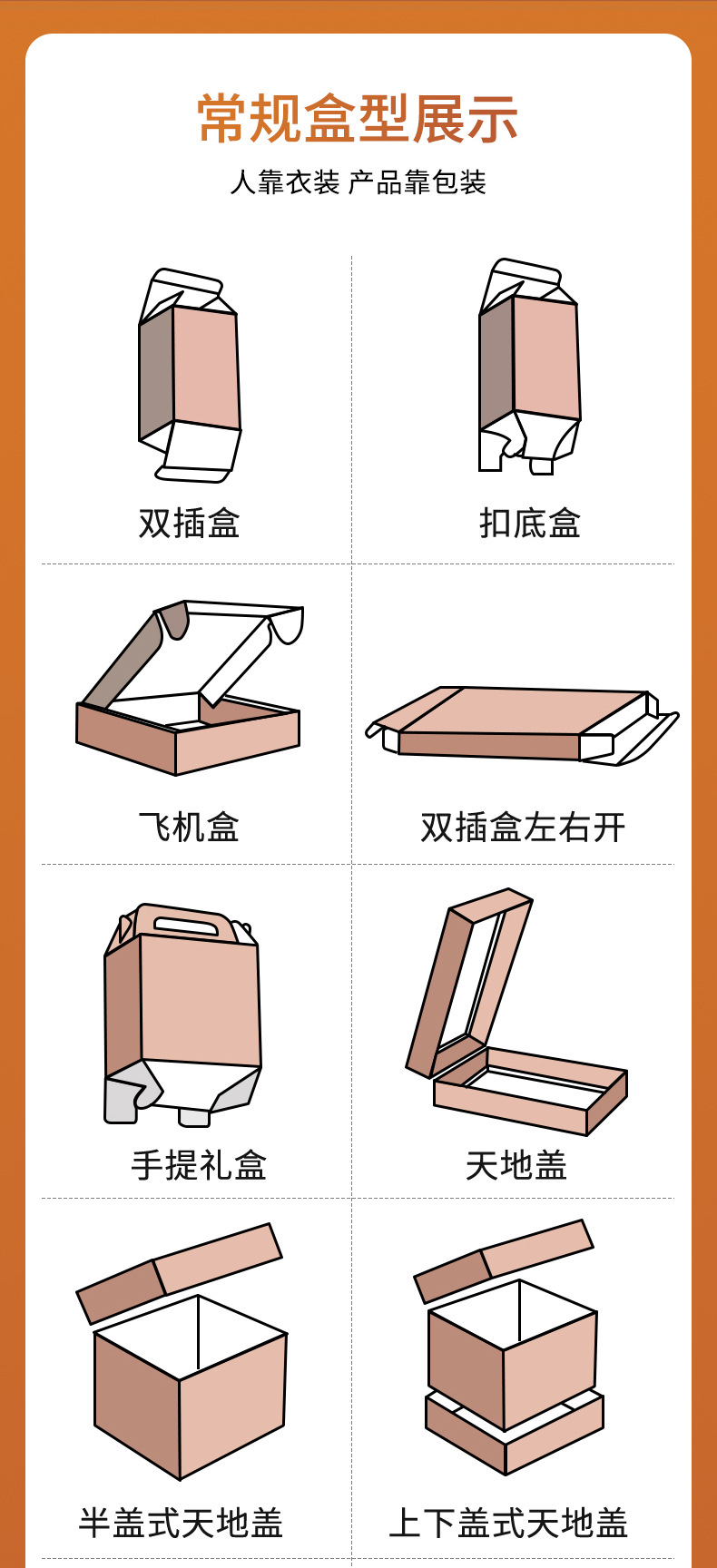 常规盒型展示

人靠衣装 产品靠包装

双插盒

扣底盒

飞机盒

双插盒左右开

手提礼盒

天地盖

半盖式天地盖

上下盖式天地盖