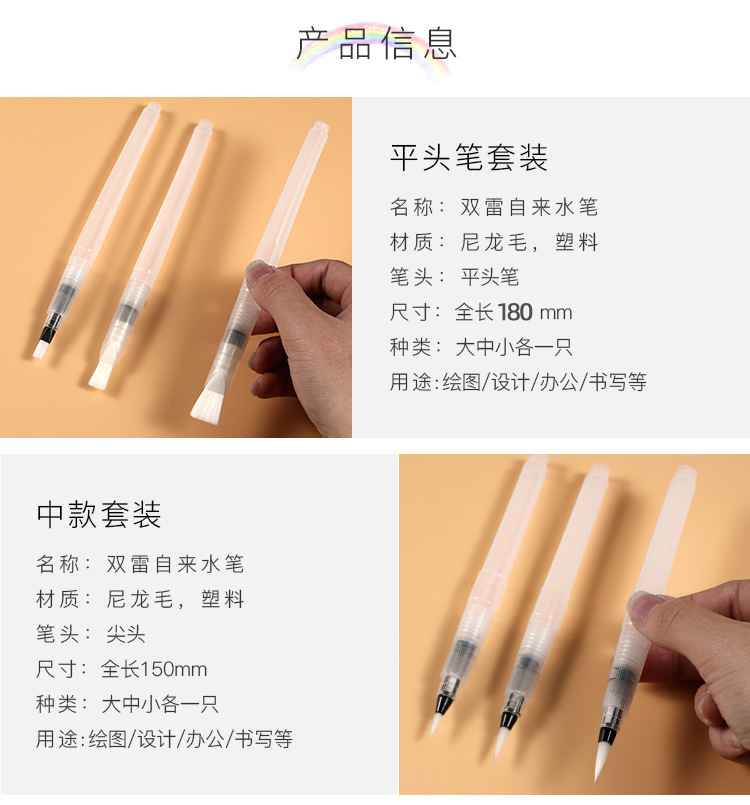 产品信息

平头笔套装

名称：双雷自来水笔

材质：尼龙毛，塑料

笔头：平头笔

尺寸：全长180 mm

种类：大中小各一只

用途:绘图/设计/办公/书写等

中款套装

名称：双雷自来水笔

材质：尼龙毛，塑料

笔头：尖头

尺寸：全长150mm

种类：大中小各一只

用途:绘图/设计/办公/书写等