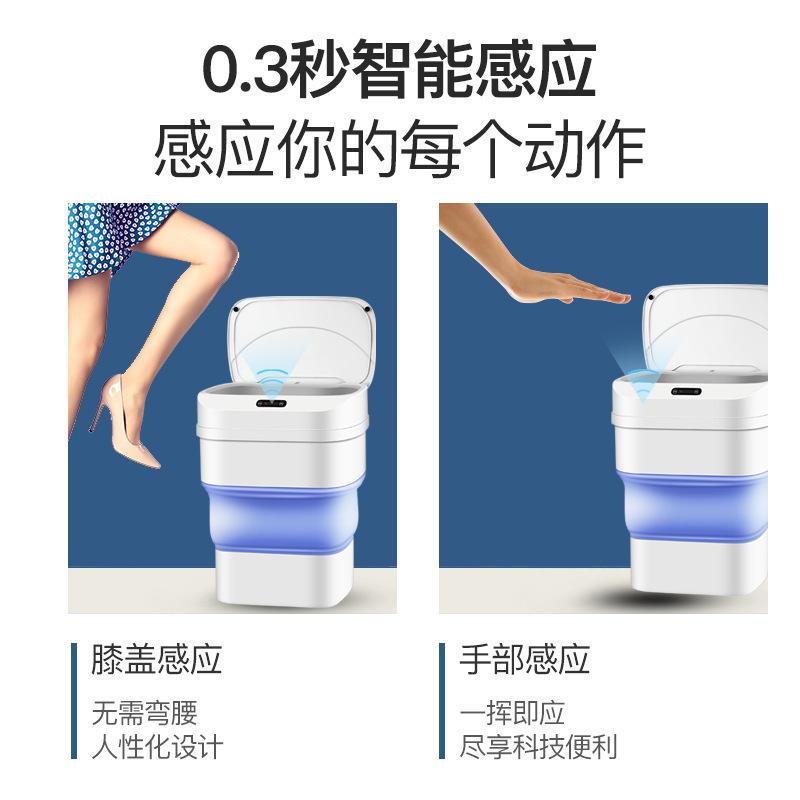 0.3秒智能感应
感应你的每个动作

膝盖感应

无需弯腰
人性化设计

手部感应

一挥即应
尽享科技便利