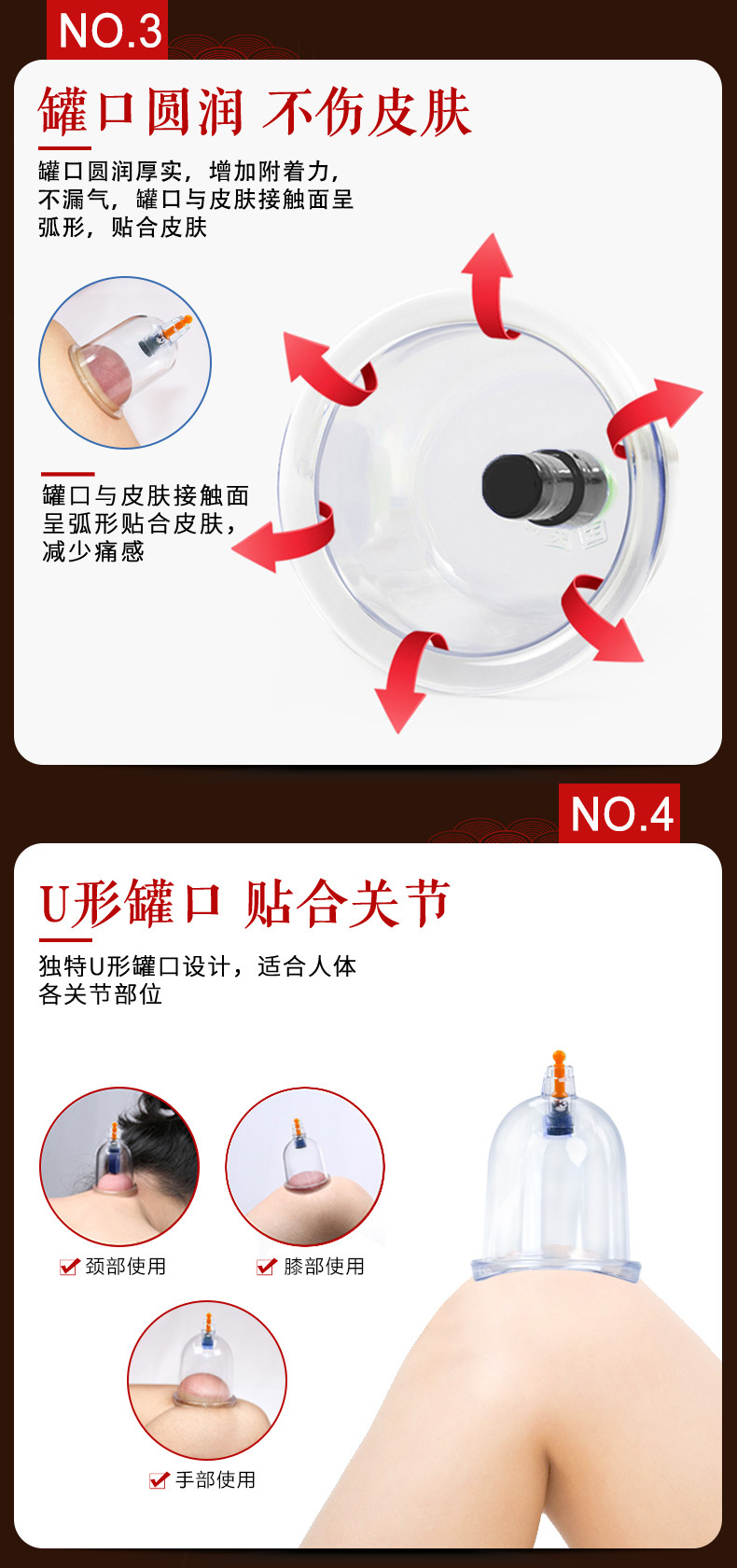 NO.3

罐口圆润 不伤皮肤

罐口圆润厚实，增加附着力，不漏气，罐口与皮肤接触面呈弧形，贴合皮肤

罐口与皮肤接触面呈弧形贴合皮肤，减少痛感

NO.4

U形罐口 贴合关节

独特U形罐口设计，适合人体各关节部位

颈部使用

膝部使用

手部使用