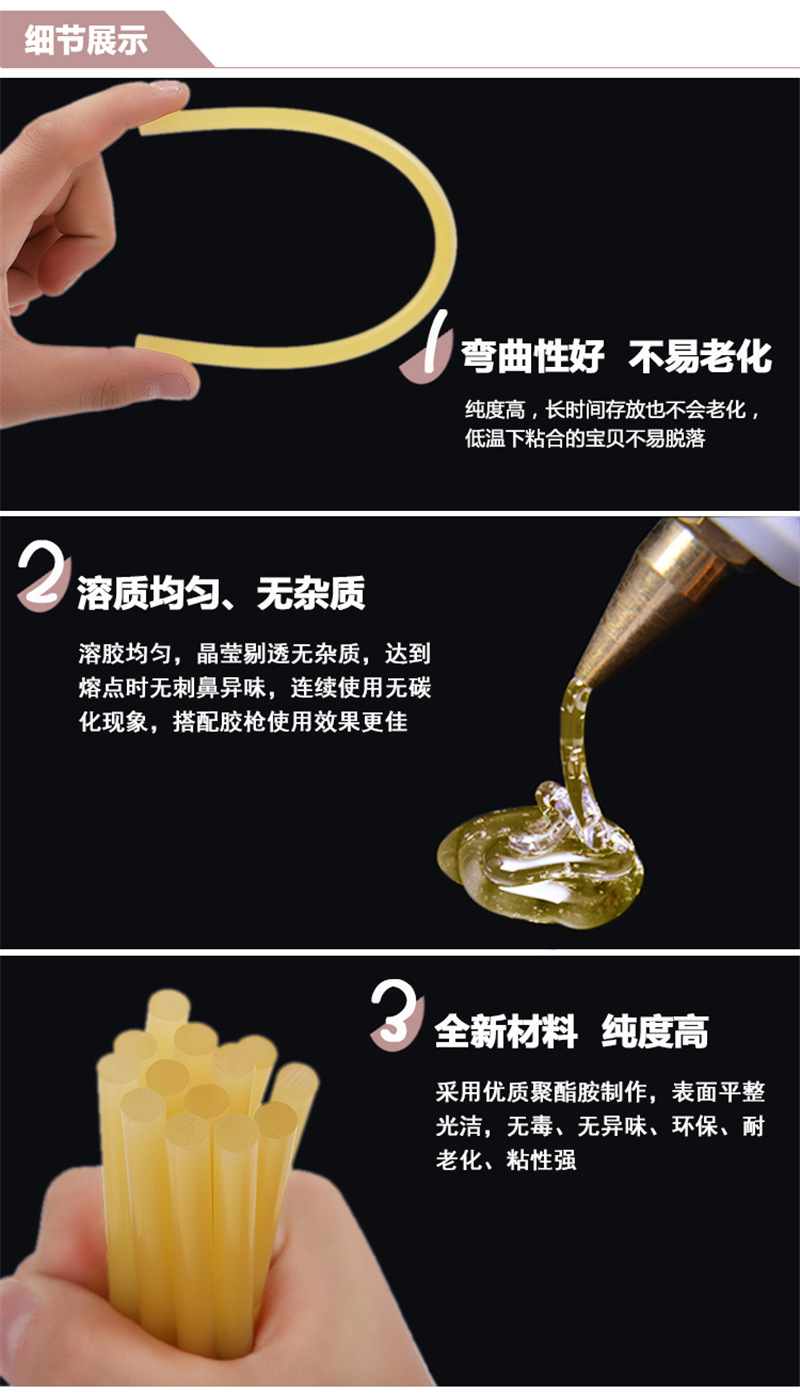 细节展示

1 弯曲性好 不易老化

纯度高，长时间存放也不会老化，低温下粘合的宝贝不易脱落

2 溶质均匀、无杂质

溶胶均匀，晶莹剔透无杂质，达到熔点时无刺鼻异味，连续使用无碳化现象，搭配胶枪使用效果更佳

3 全新材料 纯度高

采用优质聚酯胺制作，表面平整光洁，无毒、无异味、环保、耐老化、粘性强