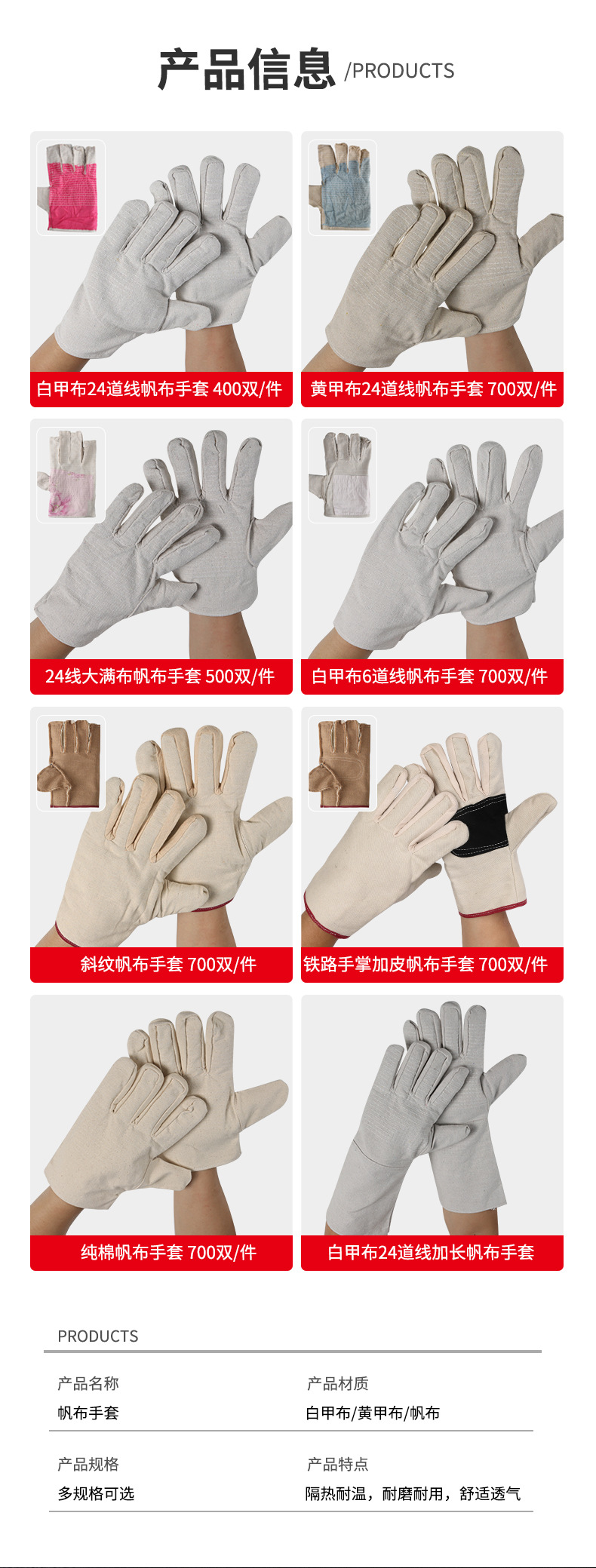 产品信息 /PRODUCTS

白甲布24道线帆布手套 400双/件

黄甲布24道线帆布手套 700双/件

24线大满布帆布手套 500双/件

白甲布6道线帆布手套 700双/件

斜纹帆布手套 700双/件

铁路手掌加皮帆布手套 700双/件

纯棉帆布手套 700双/件

白甲布24道线加长帆布手套

PRODUCTS

产品名称
帆布手套

产品材质
白甲布/黄甲布/帆布

产品规格
多规格可选

产品特点
隔热耐温，耐磨耐用，舒适透气