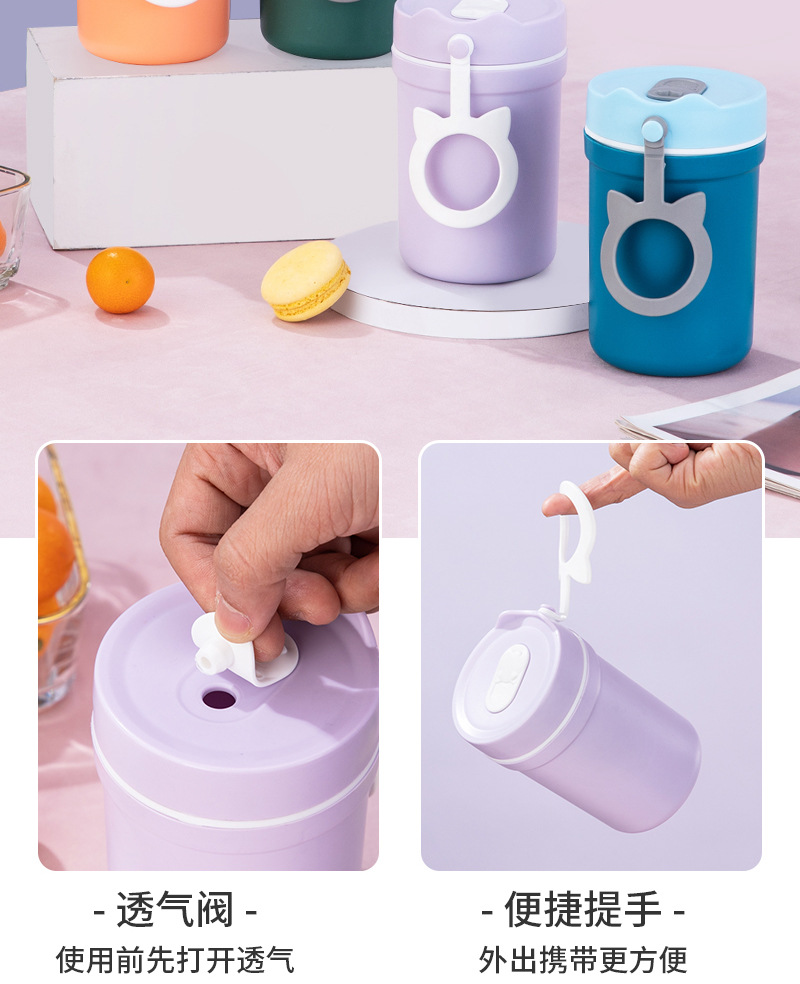 - 透气阀 -
使用前先打开透气

- 便捷提手 -
外出携带更方便