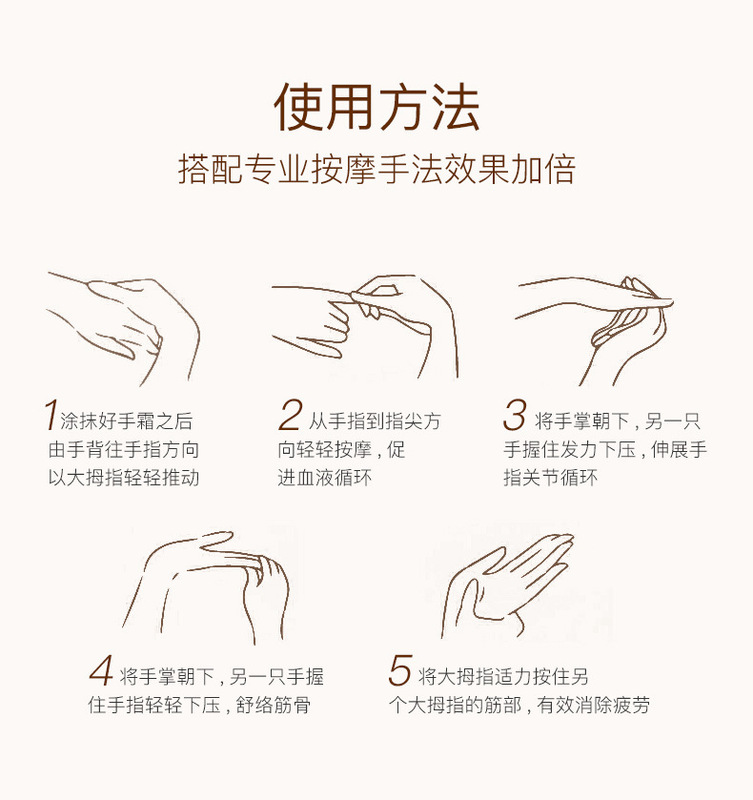 使用方法
搭配专业按摩手法效果加倍

1 涂抹好手霜之后由手背往手指方向以大拇指轻轻推动

2 从手指到指尖方向轻轻按摩，促进血液循环

3 将手掌朝下，另一只手握住发力下压，伸展手指关节循环

4 将手掌朝下，另一只手握住手指轻轻下压，舒络筋骨

5 将大拇指适力按住另个大拇指的筋部，有效消除疲劳