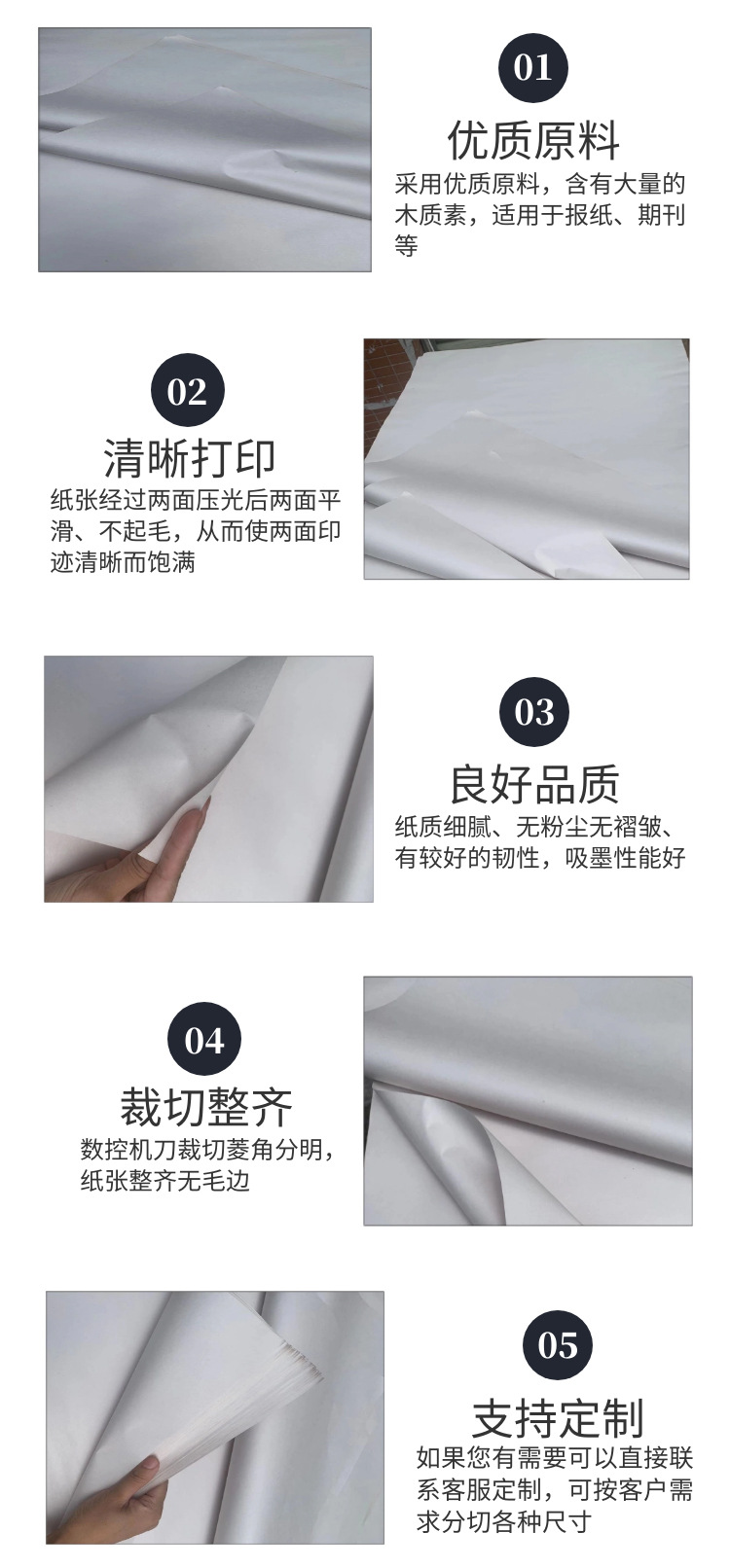 01

优质原料

采用优质原料，含有大量的木质素，适用于报纸、期刊等

02

清晰打印

纸张经过两面压光后两面平滑、不起毛，从而使两面印迹清晰而饱满

03

良好品质

纸质细腻、无粉尘无褶皱、有较好的韧性，吸墨性能好

04

裁切整齐

数控机刀裁切菱角分明，纸张整齐无毛边

05

支持定制

如果您有需要可以直接联系客服定制，可按客户需求分切各种尺寸