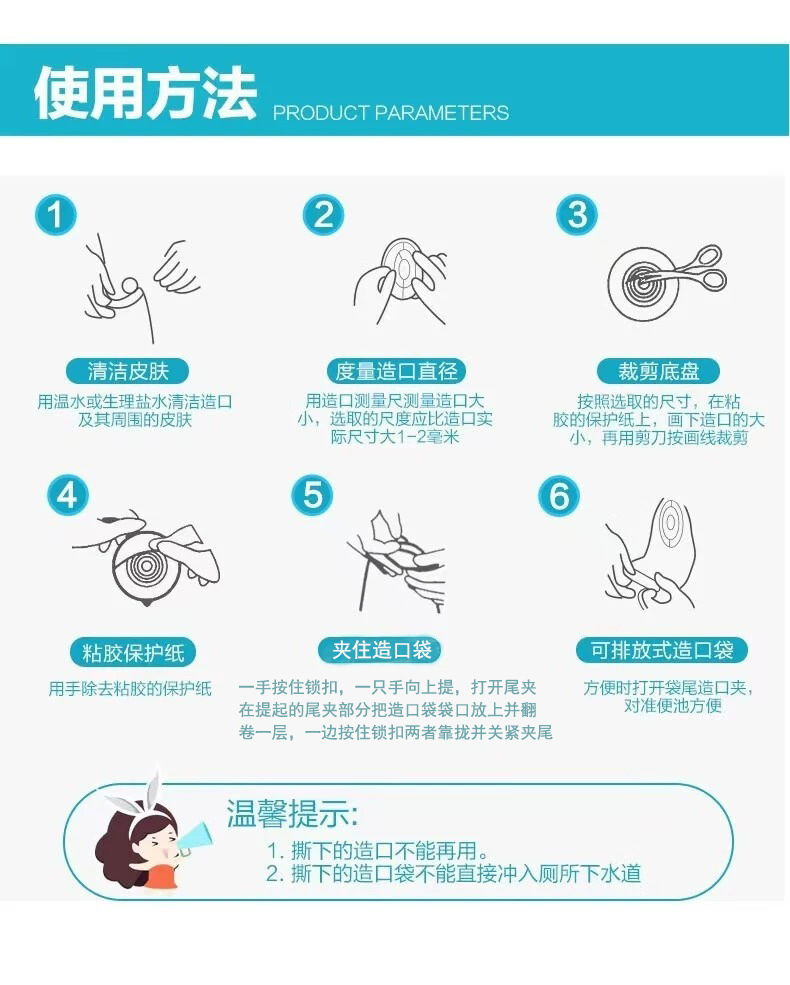 使用方法 PRODUCT PARAMETERS

1
清洁皮肤
用温水或生理盐水清洁造口及其周围的皮肤

2
度量造口直径
用造口测量尺测量造口大小，选取的尺度应比造口实际尺寸大1-2毫米

3
裁剪底盘
按照选取的尺寸，在粘胶的保护纸上，画下造口的大小，再用剪刀按画线裁剪

4
粘胶保护纸
用手除去粘胶的保护纸

5
夹住造口袋
一手按住锁扣，一只手向上提，打开尾夹在提起的尾夹部分把造口袋袋口放上并翻卷一层，一边按住锁扣两者靠拢并关紧夹尾

6
可排放式造口袋
方便时打开袋尾造口夹，对准便池方便

温馨提示:
1. 撕下的造口不能再用。
2. 撕下的造口袋不能直接冲入厕所下水道