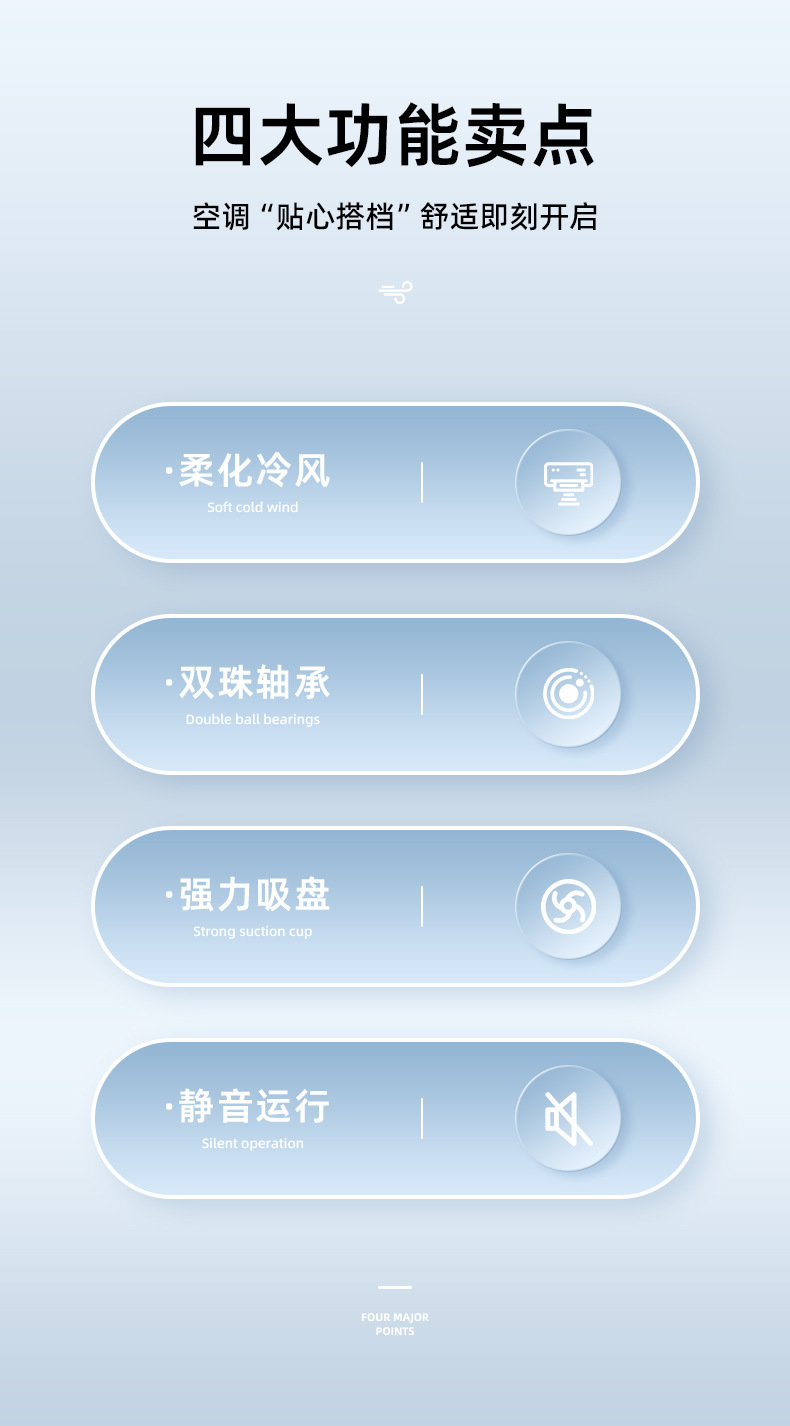 四大功能卖点

空调“贴心搭档”舒适即刻开启

·柔化冷风
Soft cold wind

·双珠轴承
Double ball bearings

·强力吸盘
Strong suction cup

·静音运行
Silent operation

FOUR MAJOR
POINTS