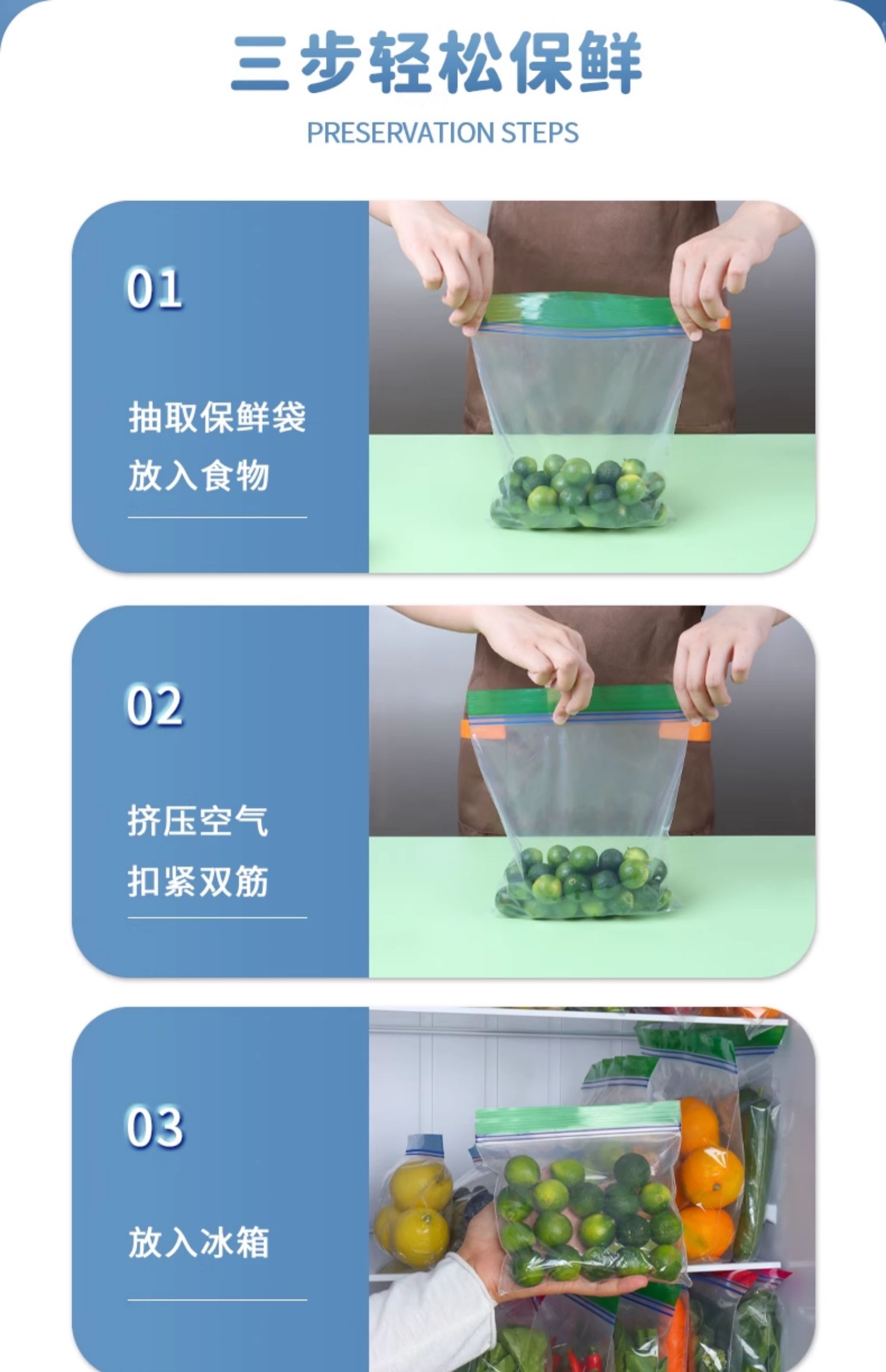 三步轻松保鲜

PRESERVATION STEPS

01

抽取保鲜袋
放入食物

02

挤压空气
扣紧双筋

03

放入冰箱