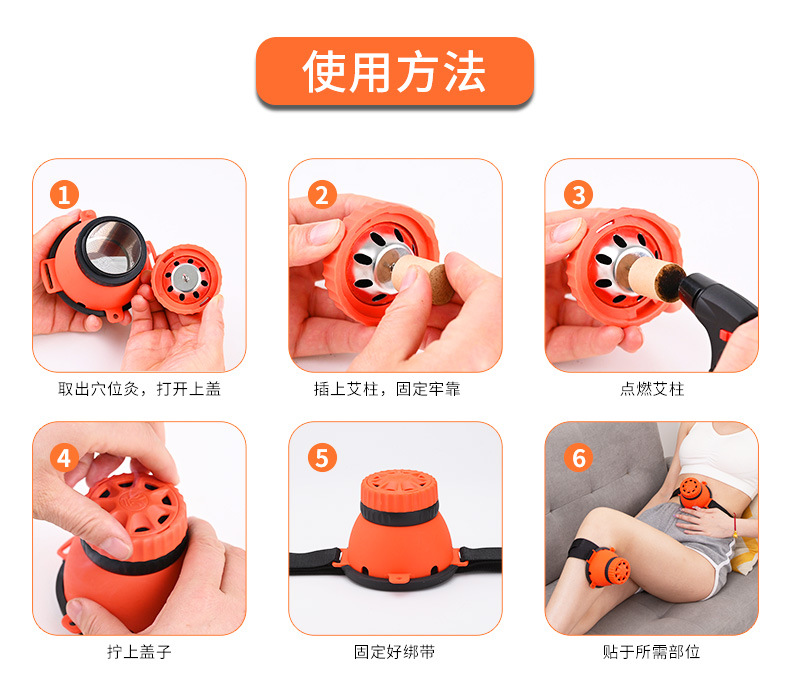 使用方法

1
取出穴位灸，打开上盖

2
插上艾柱，固定牢靠

3
点燃艾柱

4
拧上盖子

5
固定好绑带

6
贴于所需部位