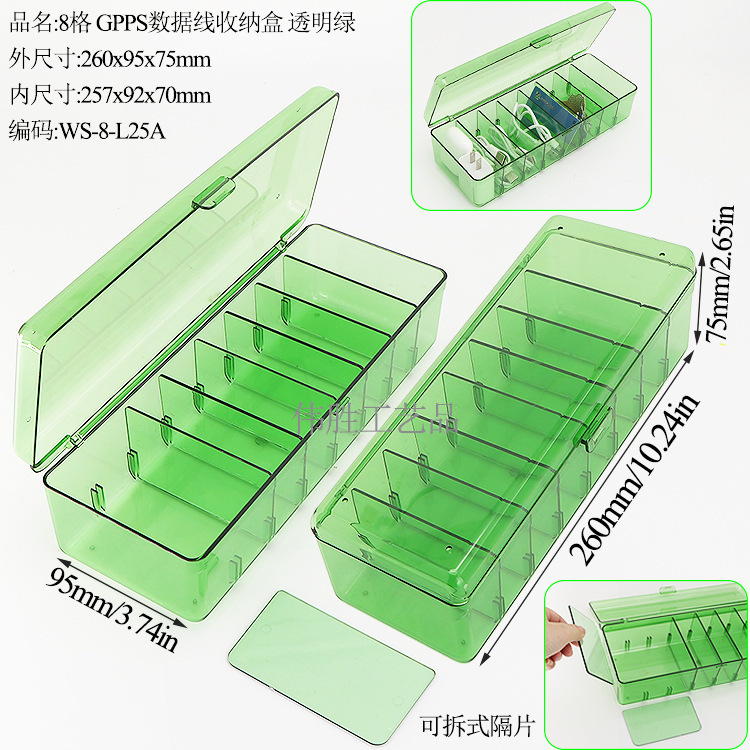 品名:8格 GPPS数据线收纳盒 透明绿
外尺寸:260x95x75mm
内尺寸:257x92x70mm
编码:WS-8-L25A

75mm/2.65in

伟胜工艺品

260mm/10.24in

95mm/3.74in

可拆式隔片