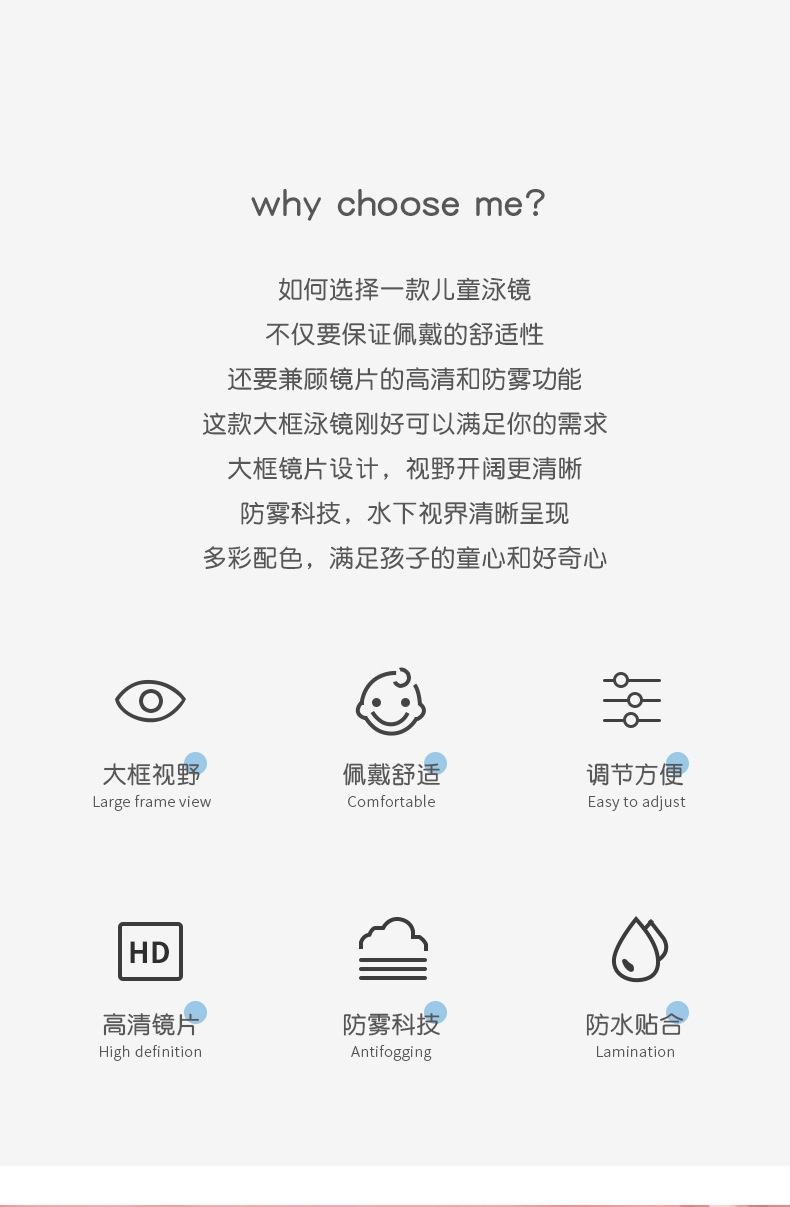 why choose me?

如何选择一款儿童泳镜
不仅要保证佩戴的舒适性
还要兼顾镜片的高清和防雾功能
这款大框泳镜刚好可以满足你的需求
大框镜片设计，视野开阔更清晰
防雾科技，水下视界清晰呈现
多彩配色，满足孩子的童心和好奇心

大框视野
Large frame view

佩戴舒适
Comfortable

调节方便
Easy to adjust

HD

高清镜片
High definition

防雾科技
Antifogging

防水贴合
Lamination