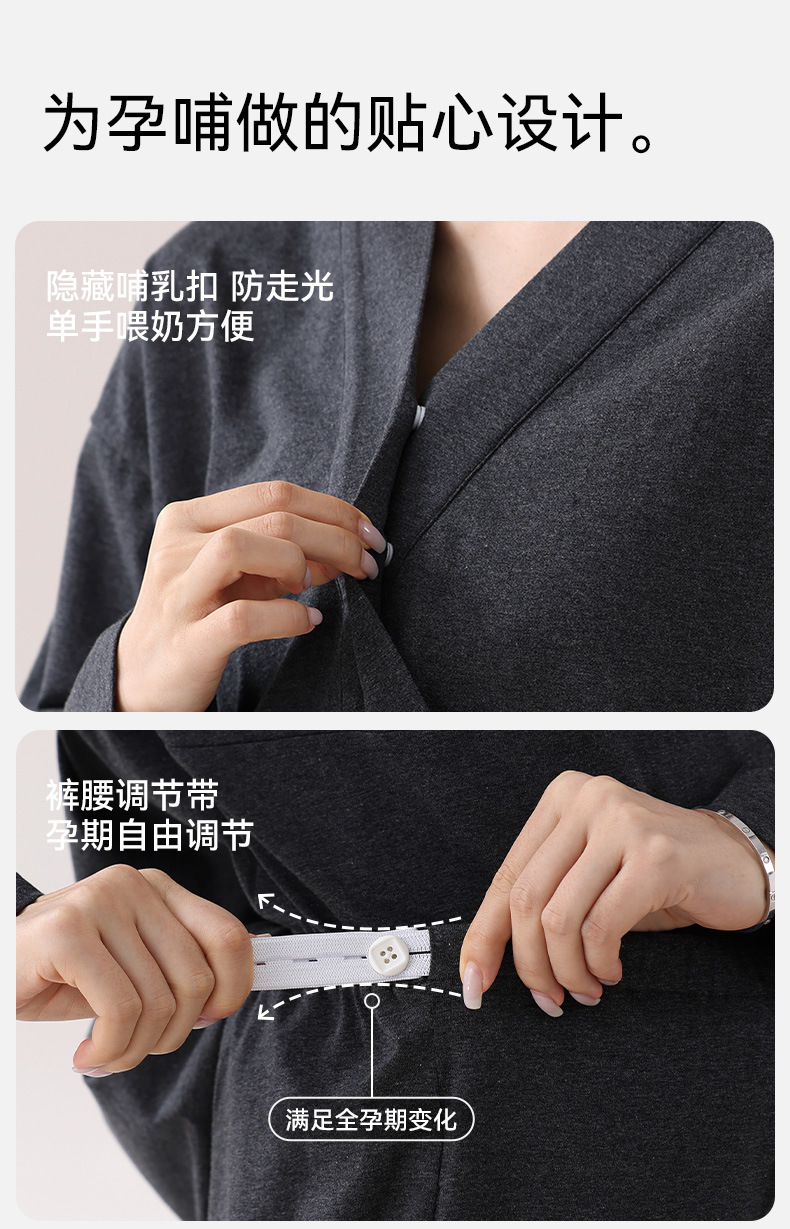 为孕哺做的贴心设计。

隐藏哺乳扣 防走光
单手喂奶方便

裤腰调节带
孕期自由调节

满足全孕期变化