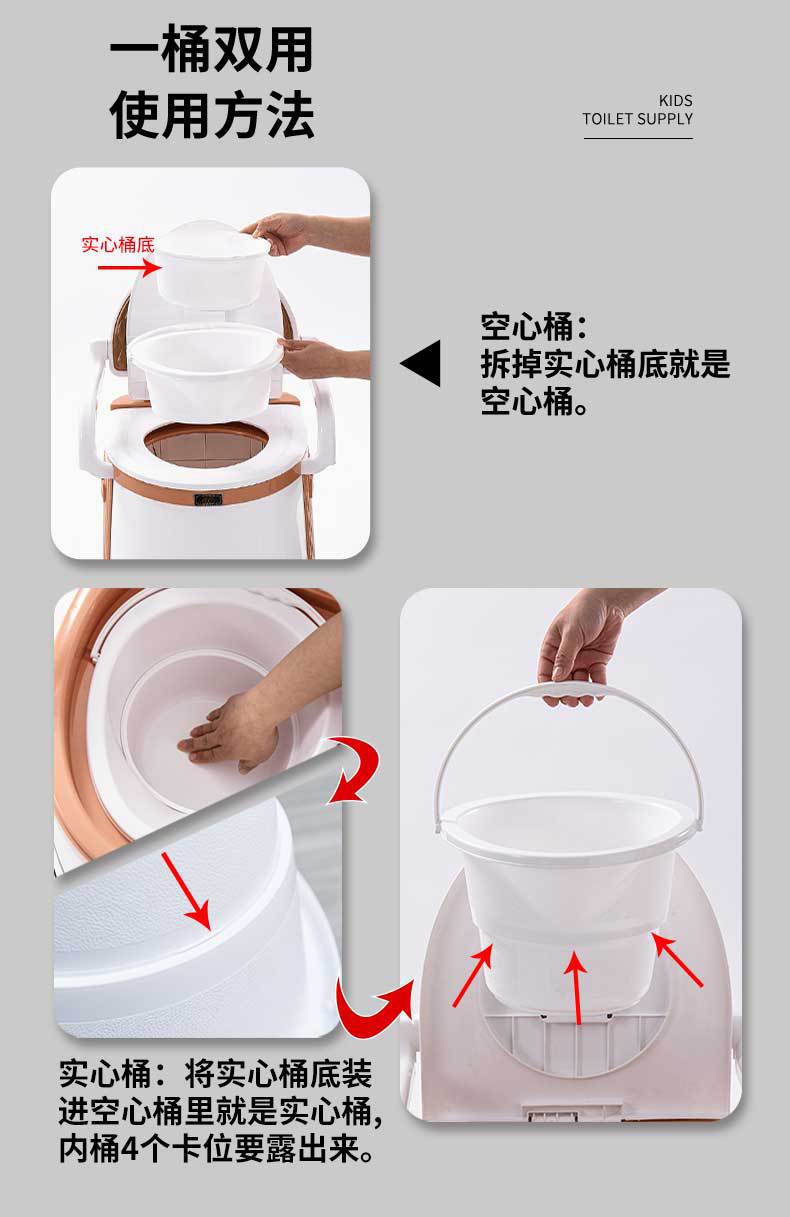 一桶双用
使用方法

KIDS
TOILET SUPPLY

实心桶底

空心桶：
拆掉实心桶底就是空心桶。

实心桶：将实心桶底装进空心桶里就是实心桶，内桶4个卡位要露出来。