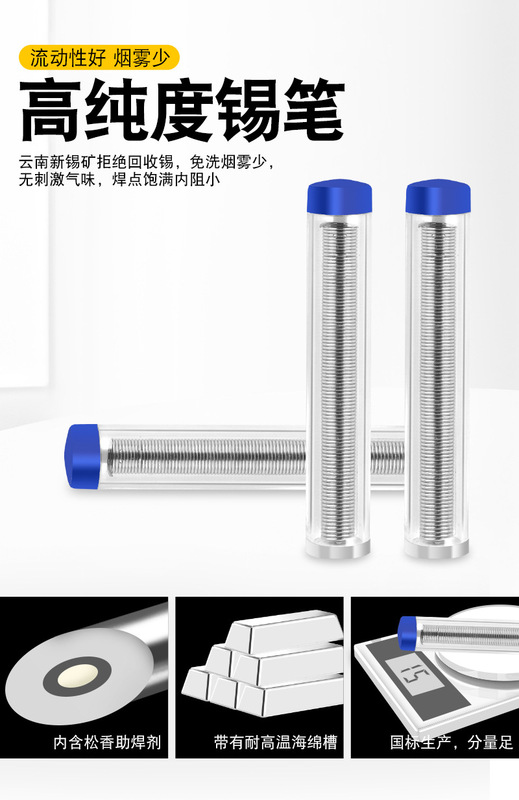 流动性好 烟雾少

高纯度锡笔

云南新锡矿拒绝回收锡，免洗烟雾少，无刺激气味，焊点饱满内阻小

内含松香助焊剂

带有耐高温海绵槽

15

国标生产，分量足