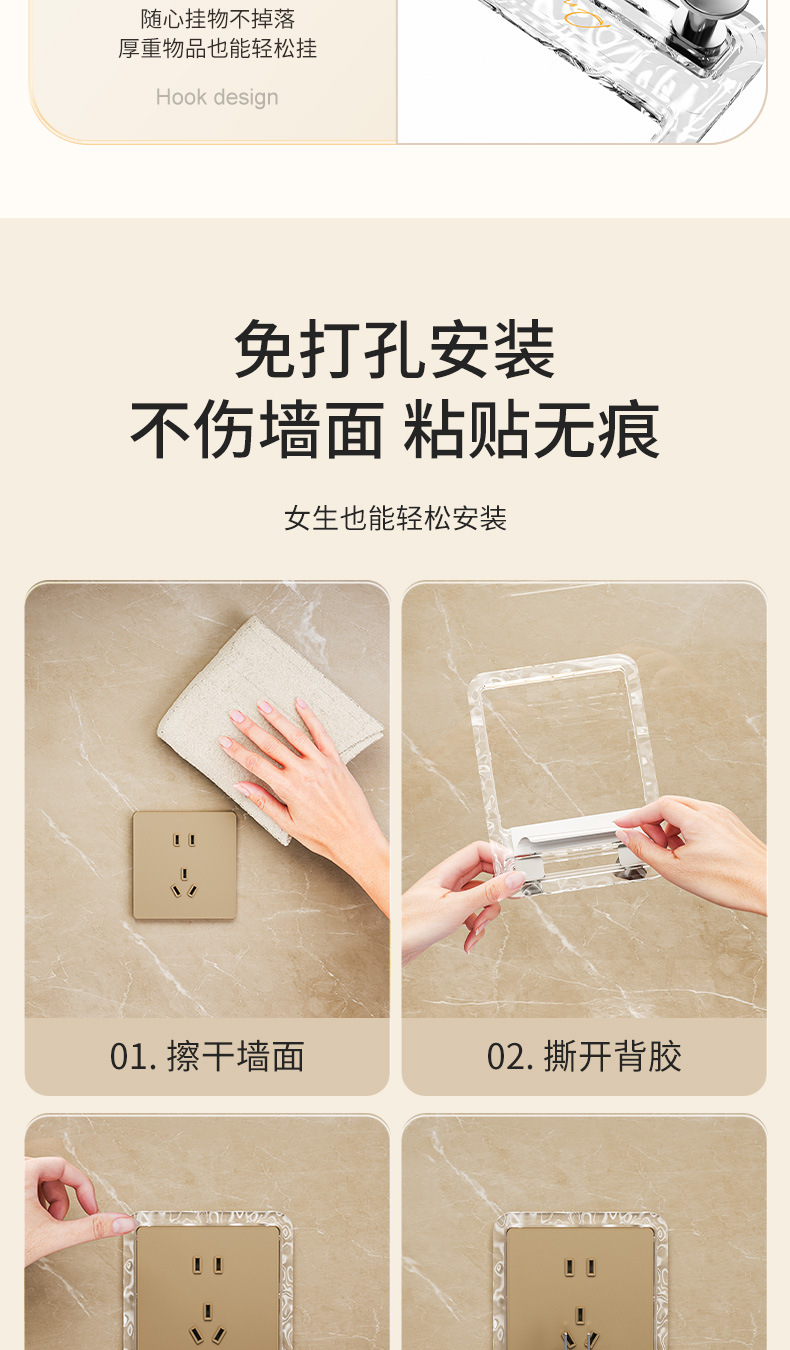 随心挂物不掉落
厚重物品也能轻松挂

Hook design

免打孔安装
不伤墙面 粘贴无痕

女生也能轻松安装

01. 擦干墙面

02. 撕开背胶