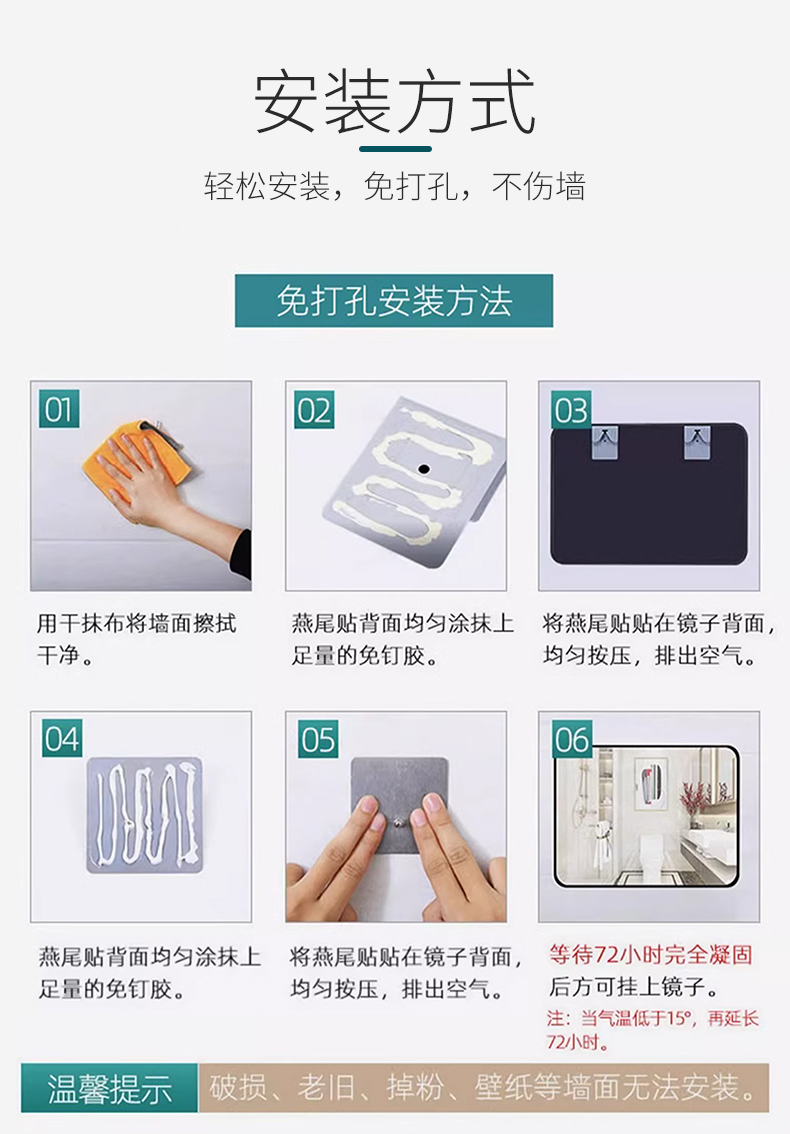 安装方式

轻松安装，免打孔，不伤墙

免打孔安装方法

01

用干抹布将墙面擦拭干净。

02

燕尾贴背面均匀涂抹上足量的免钉胶。

03

将燕尾贴贴在镜子背面，均匀按压，排出空气。

04

燕尾贴背面均匀涂抹上足量的免钉胶。

05

将燕尾贴贴在镜子背面，均匀按压，排出空气。

06

等待72小时完全凝固后方可挂上镜子。

注：当气温低于15°，再延长72小时。

温馨提示 破损、老旧、掉粉、壁纸等墙面无法安装。