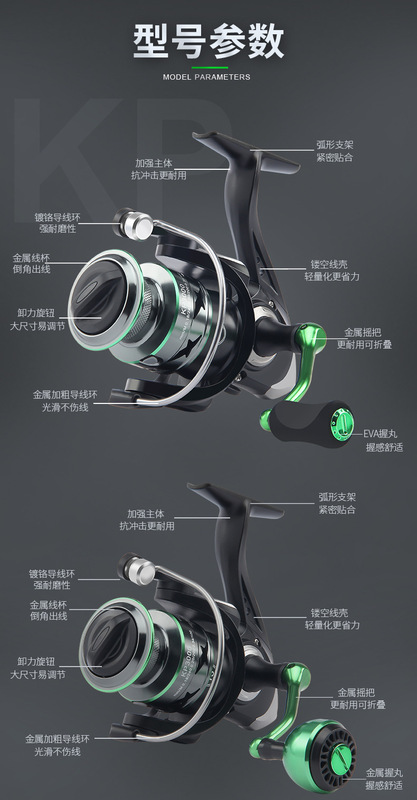 型号参数

MODEL PARAMETERS

KP

弧形支架
紧密贴合

加强主体
抗冲击更耐用

镀铬导线环
强耐磨性

金属线杯
倒角出线

镂空线壳
轻量化更省力

卸力旋钮
大尺寸易调节

金属摇把
更耐用可折叠

金属加粗导线环
光滑不伤线

EVA握丸
握感舒适

弧形支架
紧密贴合

加强主体
抗冲击更耐用

镀铬导线环
强耐磨性

金属线杯
倒角出线

镂空线壳
轻量化更省力

卸力旋钮
大尺寸易调节

金属摇把
更耐用可折叠

金属加粗导线环
光滑不伤线

金属握丸
握感舒适