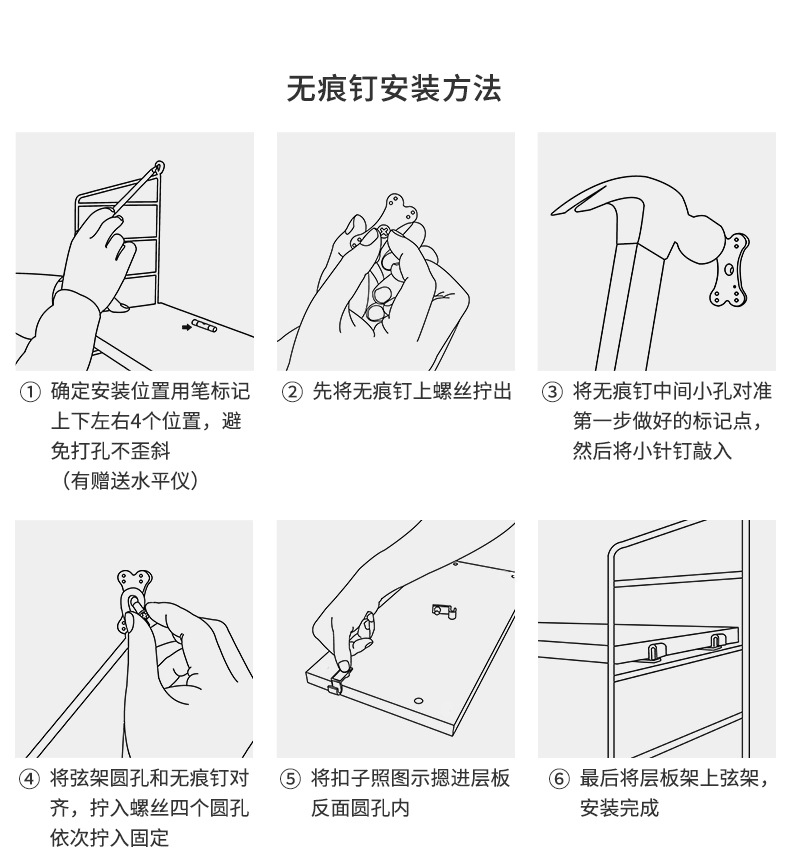 无痕钉安装方法

① 确定安装位置用笔标记上下左右4个位置，避免打孔不歪斜
（有赠送水平仪）

② 先将无痕钉上螺丝拧出

③ 将无痕钉中间小孔对准第一步做好的标记点，然后将小针钉敲入

④ 将弦架圆孔和无痕钉对齐，拧入螺丝四个圆孔依次拧入固定

⑤ 将扣子照图示摁进层板反面圆孔内

⑥ 最后将层板架上弦架，安装完成