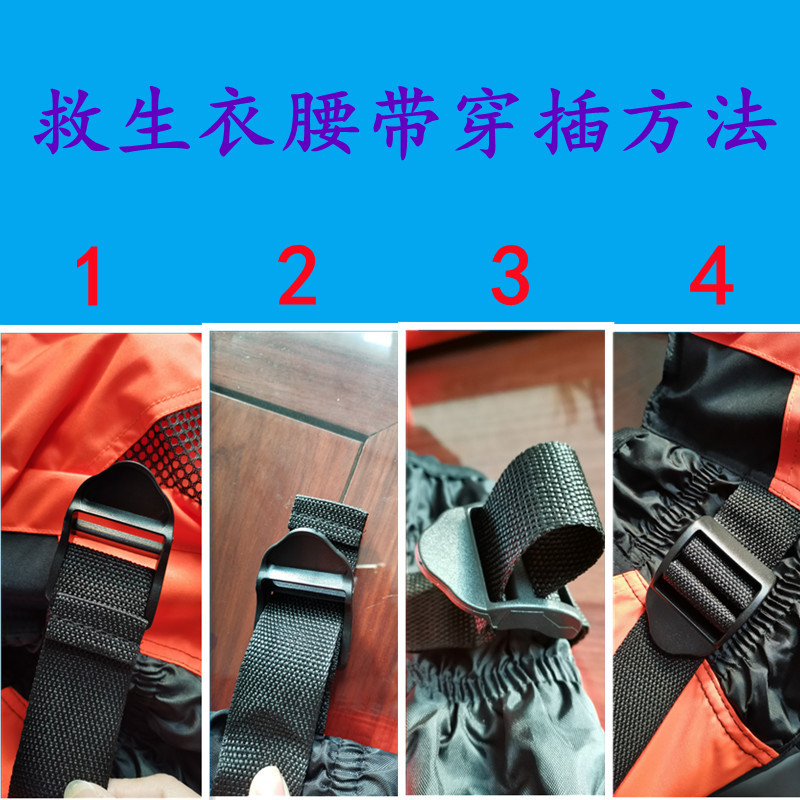 救生衣腰带穿插方法

1 2 3 4