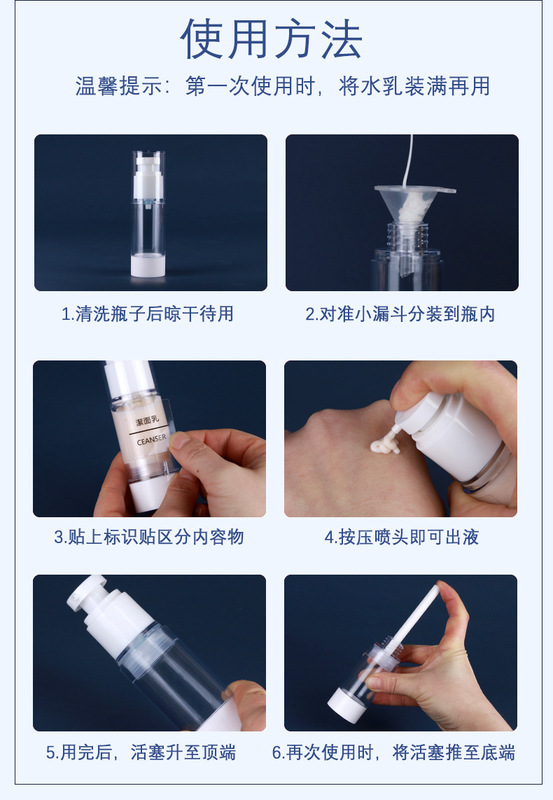 使用方法

温馨提示：第一次使用时，将水乳装满再用

1.清洗瓶子后晾干待用

2.对准小漏斗分装到瓶内

洁面乳
CEANSER

3.贴上标识贴区分内容物

4.按压喷头即可出液

5.用完后，活塞升至顶端

6.再次使用时，将活塞推至底端