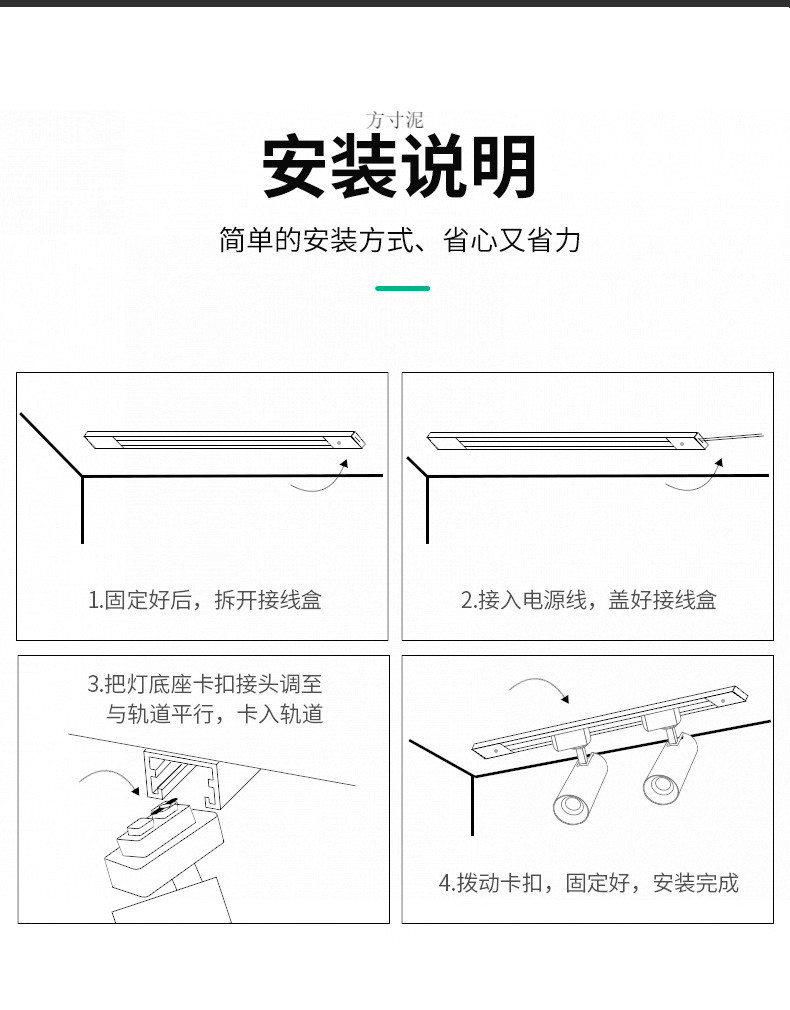 方寸泥
安装说明
简单的安装方式、省心又省力

1.固定好后，拆开接线盒

2.接入电源线，盖好接线盒

3.把灯底座卡扣接头调至与轨道平行，卡入轨道

4.拨动卡扣，固定好，安装完成