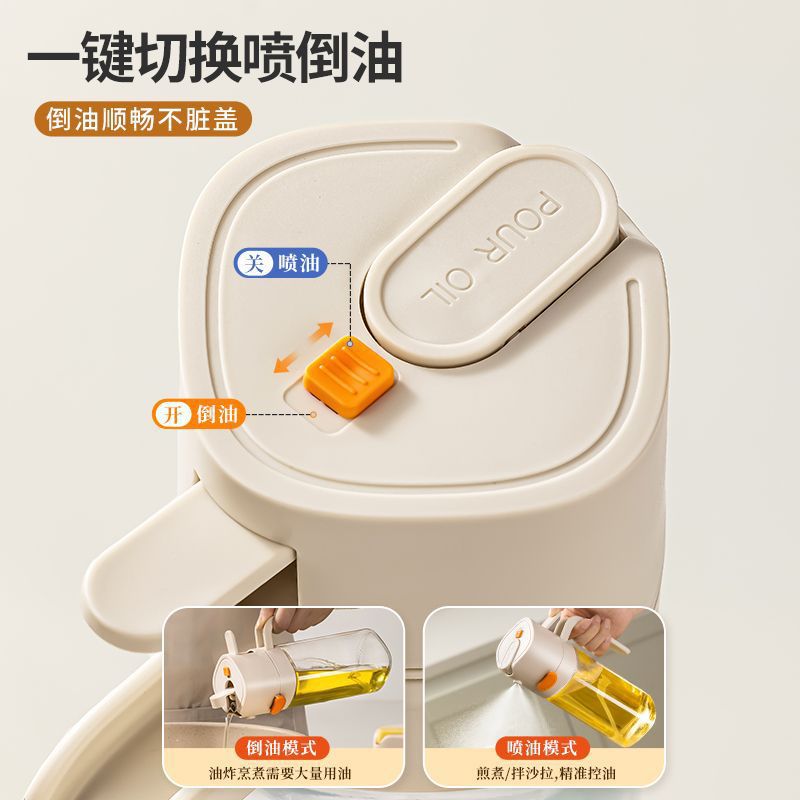 一键切换喷倒油

倒油顺畅不脏盖

POUR OIL

关 喷油

开 倒油

倒油模式

油炸烹煮需要大量用油

喷油模式

煎煮/拌沙拉,精准控油