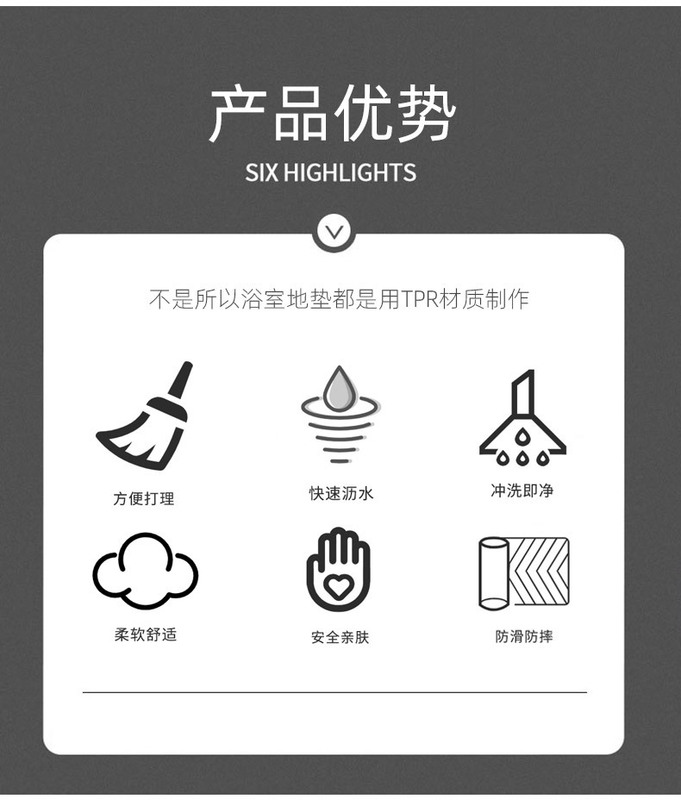 产品优势
SIX HIGHLIGHTS

不是所以浴室地垫都是用TPR材质制作

方便打理

快速沥水

冲洗即净

柔软舒适

安全亲肤

防滑防摔