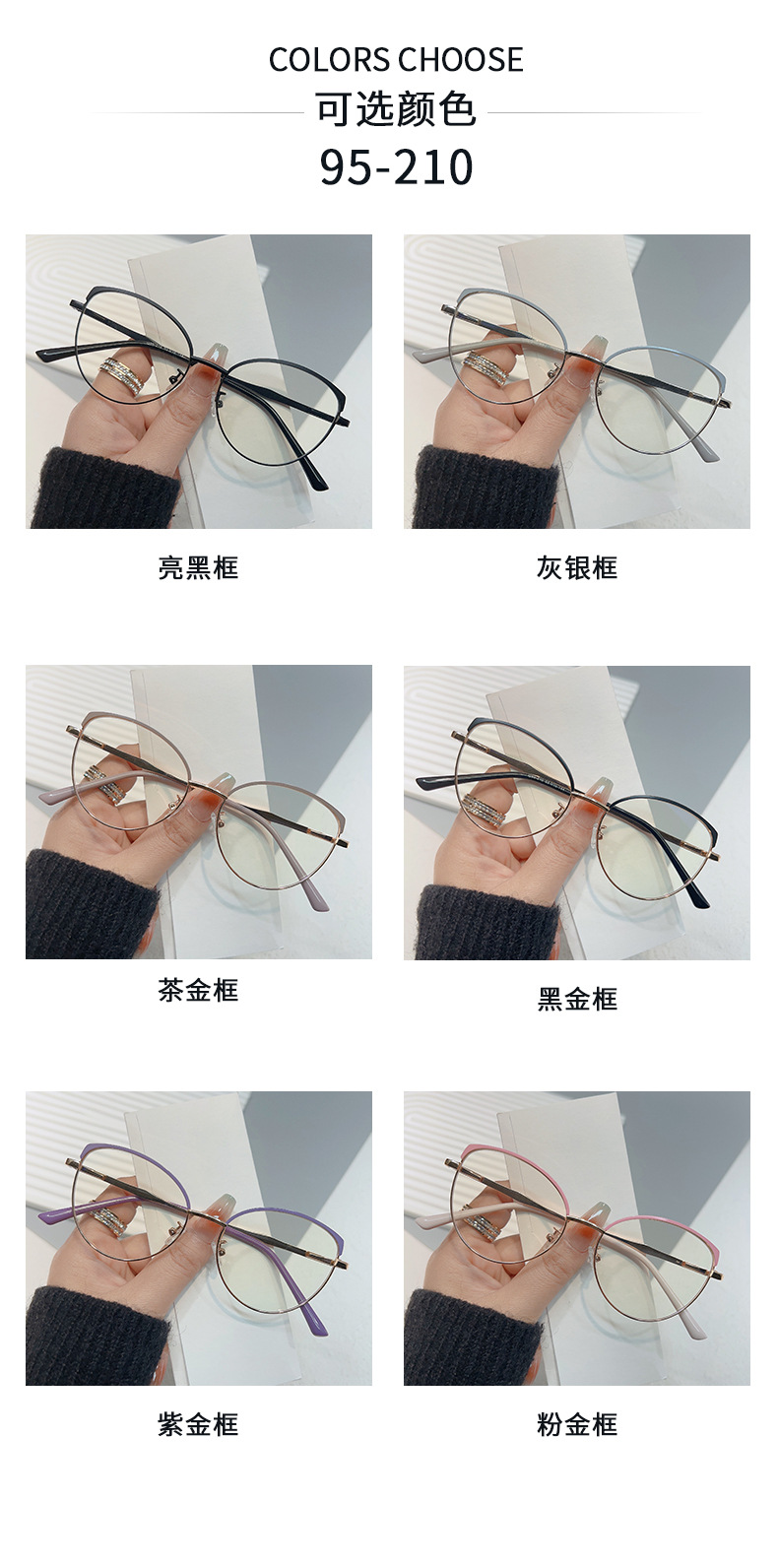 COLORS CHOOSE
可选颜色
95-210

亮黑框

灰银框

茶金框

黑金框

紫金框

粉金框