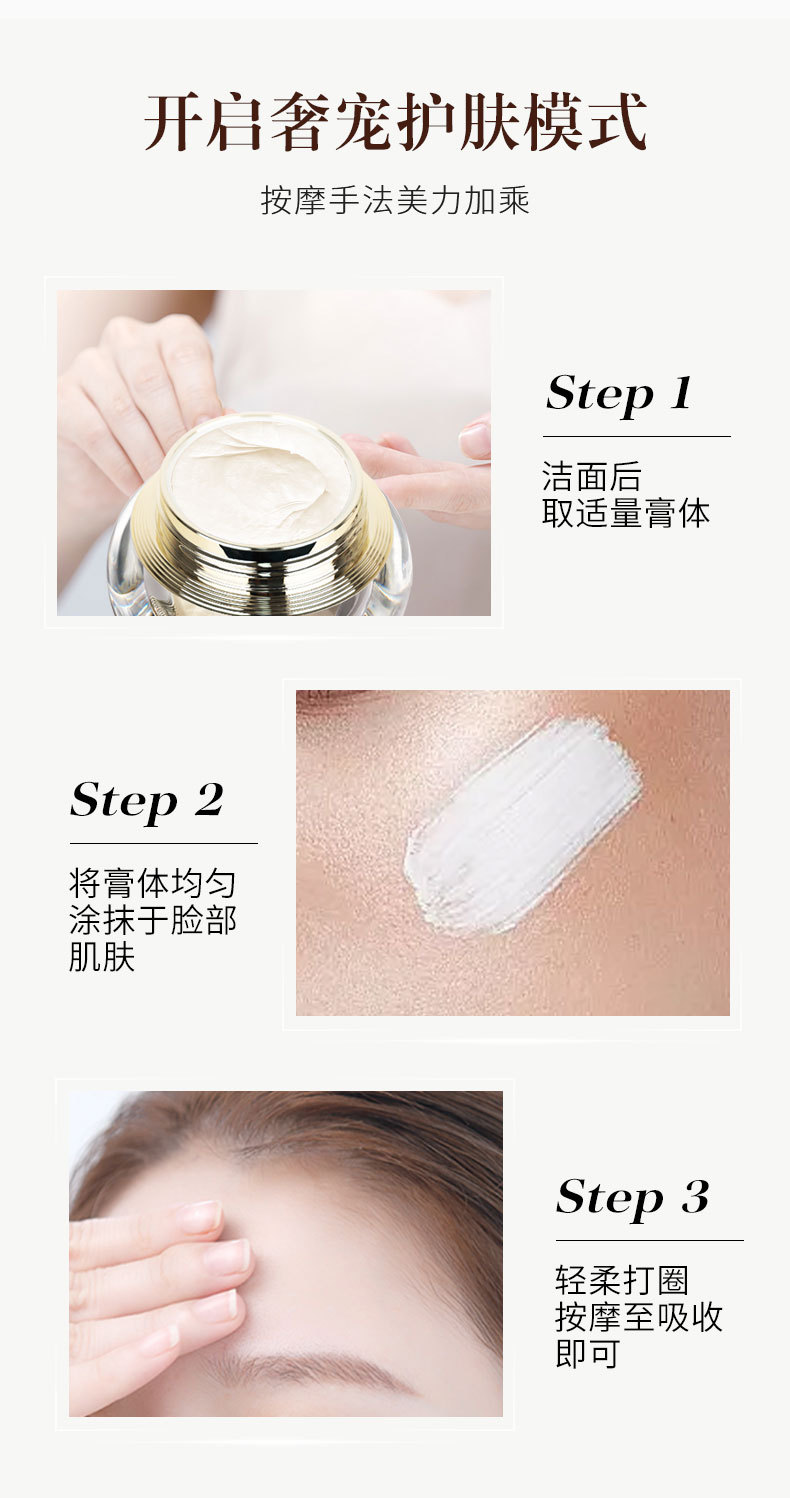 开启奢宠护肤模式

按摩手法美力加乘

Step 1

洁面后
取适量膏体

Step 2

将膏体均匀
涂抹于脸部
肌肤

Step 3

轻柔打圈
按摩至吸收
即可