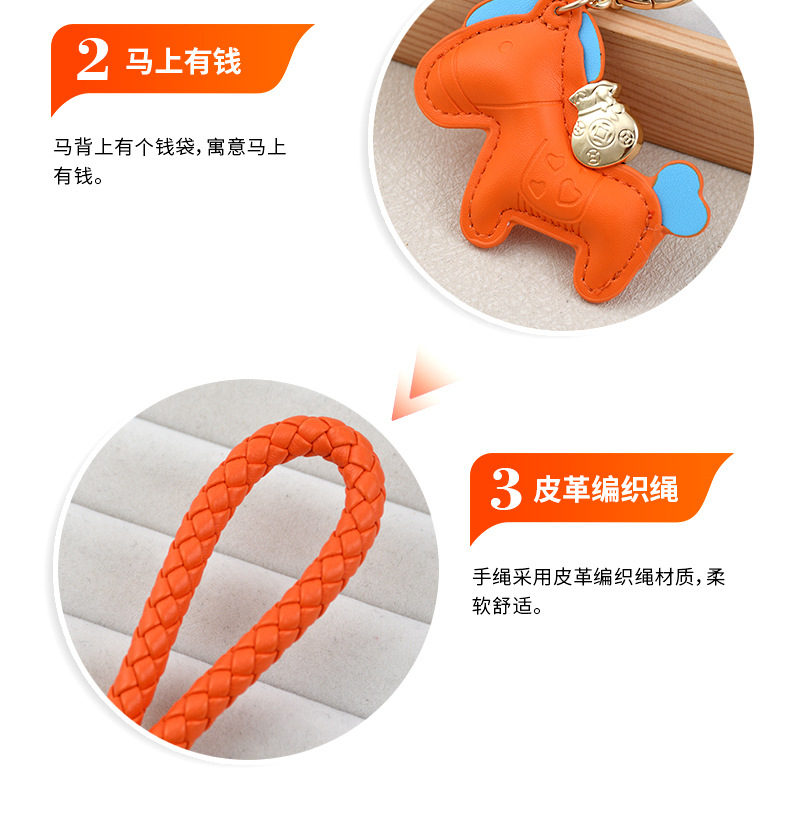 2 马上有钱

马背上有个钱袋，寓意马上有钱。

3 皮革编织绳

手绳采用皮革编织绳材质，柔软舒适。