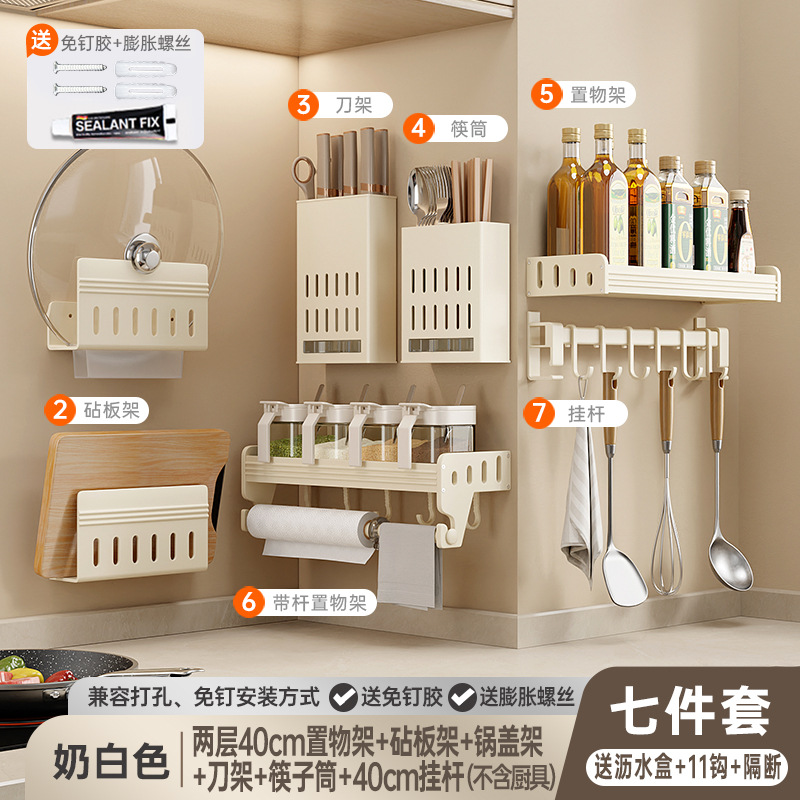 送 免钉胶+膨胀螺丝

SEALANT FIX

3 刀架

4 筷筒

5 置物架

2 砧板架

7 挂杆

6 带杆置物架

兼容打孔、免钉安装方式 送免钉胶 送膨胀螺丝

奶白色 两层40cm置物架+砧板架+锅盖架+刀架+筷子筒+40cm挂杆(不含厨具)

七件套

送沥水盒+11钩+隔断