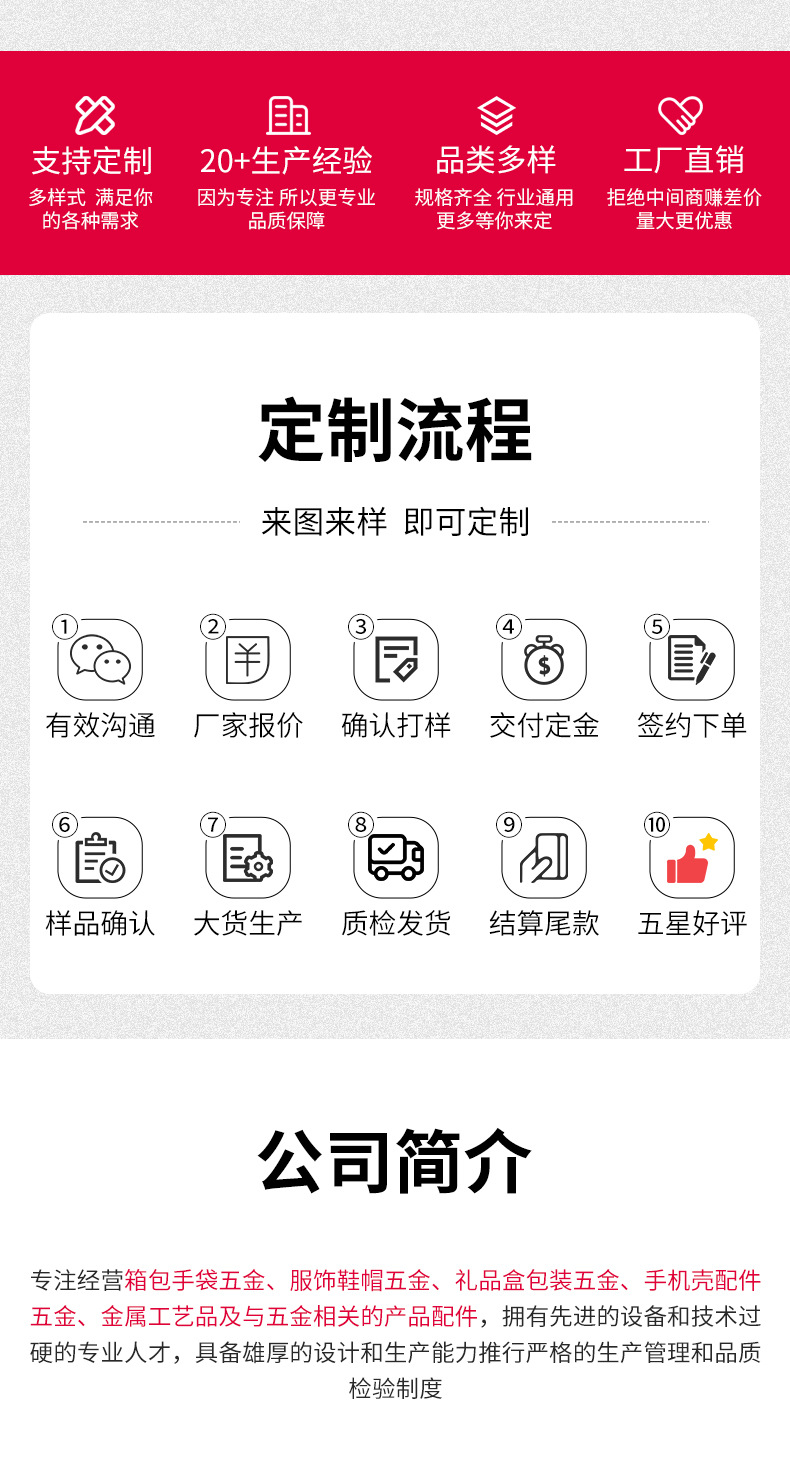 支持定制
多样式 满足你的各种需求

20+生产经验
因为专注 所以更专业品质保障

品类多样
规格齐全 行业通用更多等你来定

工厂直销
拒绝中间商赚差价量大更优惠

定制流程

来图来样 即可定制

①
有效沟通

②
厂家报价

③
确认打样

④
交付定金

⑤
签约下单

⑥
样品确认

⑦
大货生产

⑧
质检发货

⑨
结算尾款

⑩
五星好评

公司简介

专注经营箱包手袋五金、服饰鞋帽五金、礼品盒包装五金、手机壳配件五金、金属工艺品及与五金相关的产品配件，拥有先进的设备和技术过硬的专业人才，具备雄厚的设计和生产能力推行严格的生产管理和品质检验制度