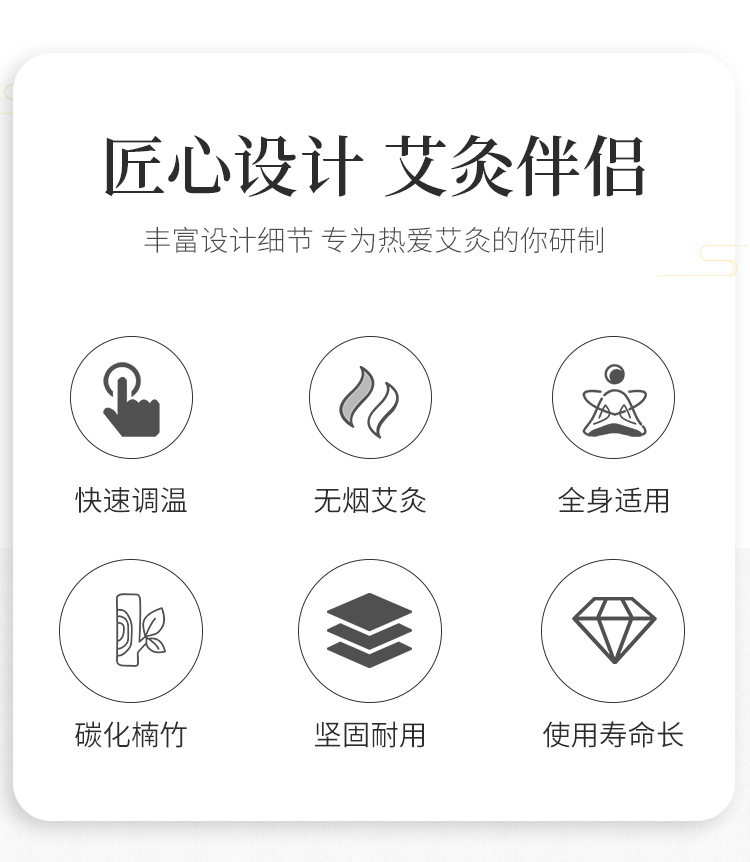 匠心设计 艾灸伴侣

丰富设计细节 专为热爱艾灸的你研制

快速调温

无烟艾灸

全身适用

碳化楠竹

坚固耐用

使用寿命长