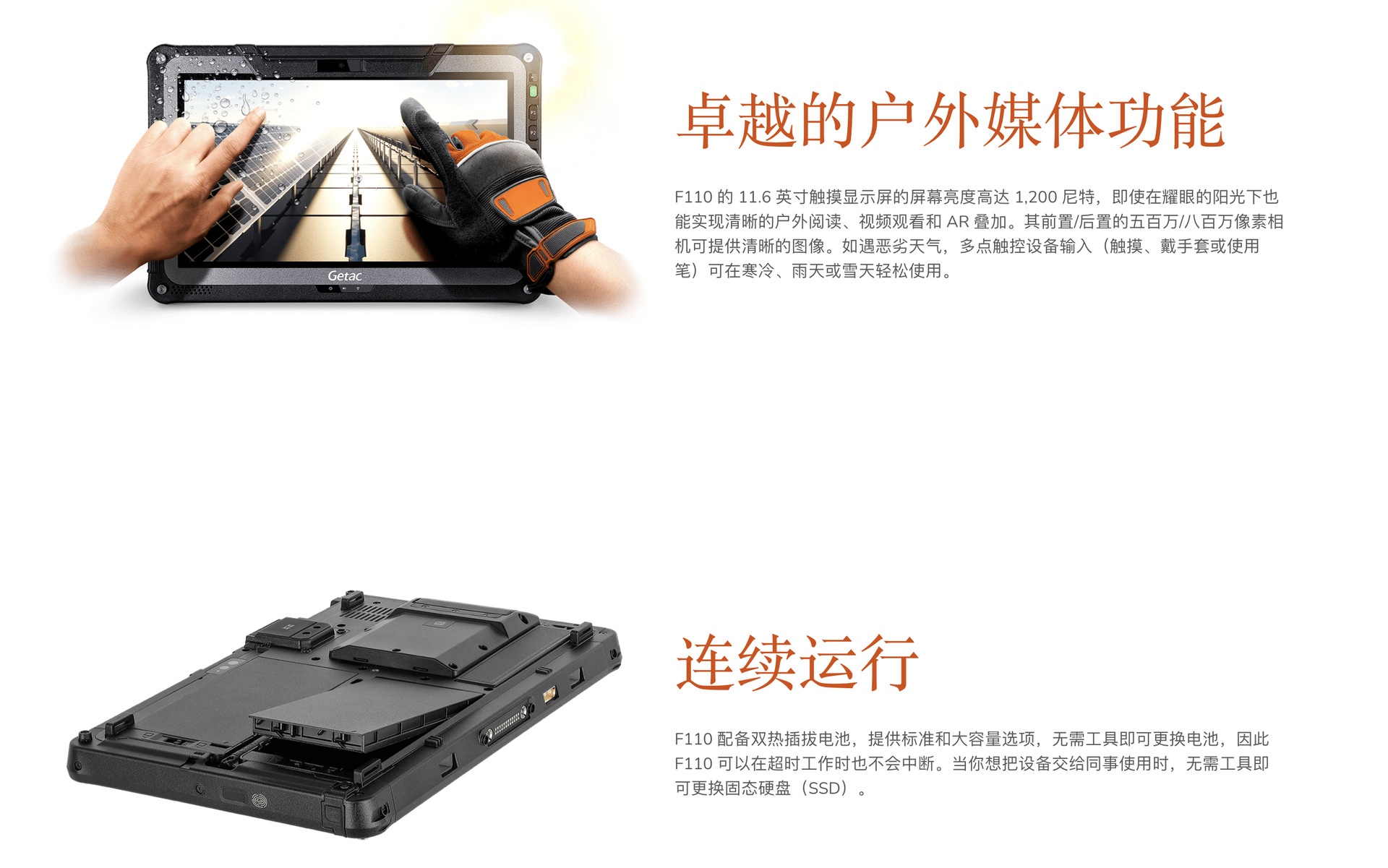 Getac

卓越的户外媒体功能

F110 的 11.6 英寸触摸显示屏的屏幕亮度高达 1,200 尼特，即使在耀眼的阳光下也能实现清晰的户外阅读、视频观看和 AR 叠加。其前置/后置的五百万/八百万像素相机可提供清晰的图像。如遇恶劣天气，多点触控设备输入（触摸、戴手套或使用笔）可在寒冷、雨天或雪天轻松使用。

连续运行

F110 配备双热插拔电池，提供标准和大容量选项，无需工具即可更换电池，因此 F110 可以在超时工作时也不会中断。当你想把设备交给同事使用时，无需工具即可更换固态硬盘（SSD）。