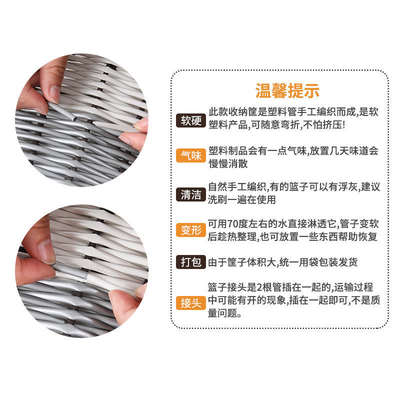 温馨提示

软硬 此款收纳筐是塑料管手工编织而成,是软塑料产品,可随意弯折,不怕挤压!

气味 塑料制品会有一点气味,放置几天味道会慢慢消散

清洁 自然手工编织,有的篮子可以有浮灰,建议洗刷一遍在使用

变形 可用70度左右的水直接淋透它,管子变软后趁热整理,也可放置一些东西帮助恢复

打包 由于筐子体积大,统一用袋包装发货

接头 篮子接头是2根管插在一起的,运输过程中可能有开的现象,插在一起即可,不是质量问题。