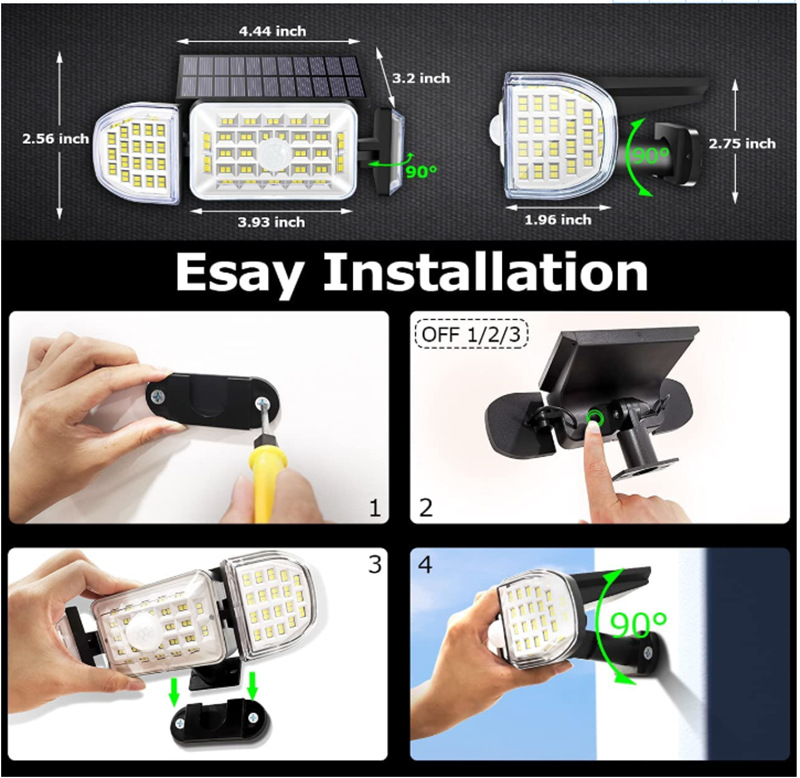 4.44 inch
3.2 inch
2.56 inch
90°
3.93 inch
90°
2.75 inch
1.96 inch

Esay Installation

1

OFF 1/2/3
2

3

4
90°