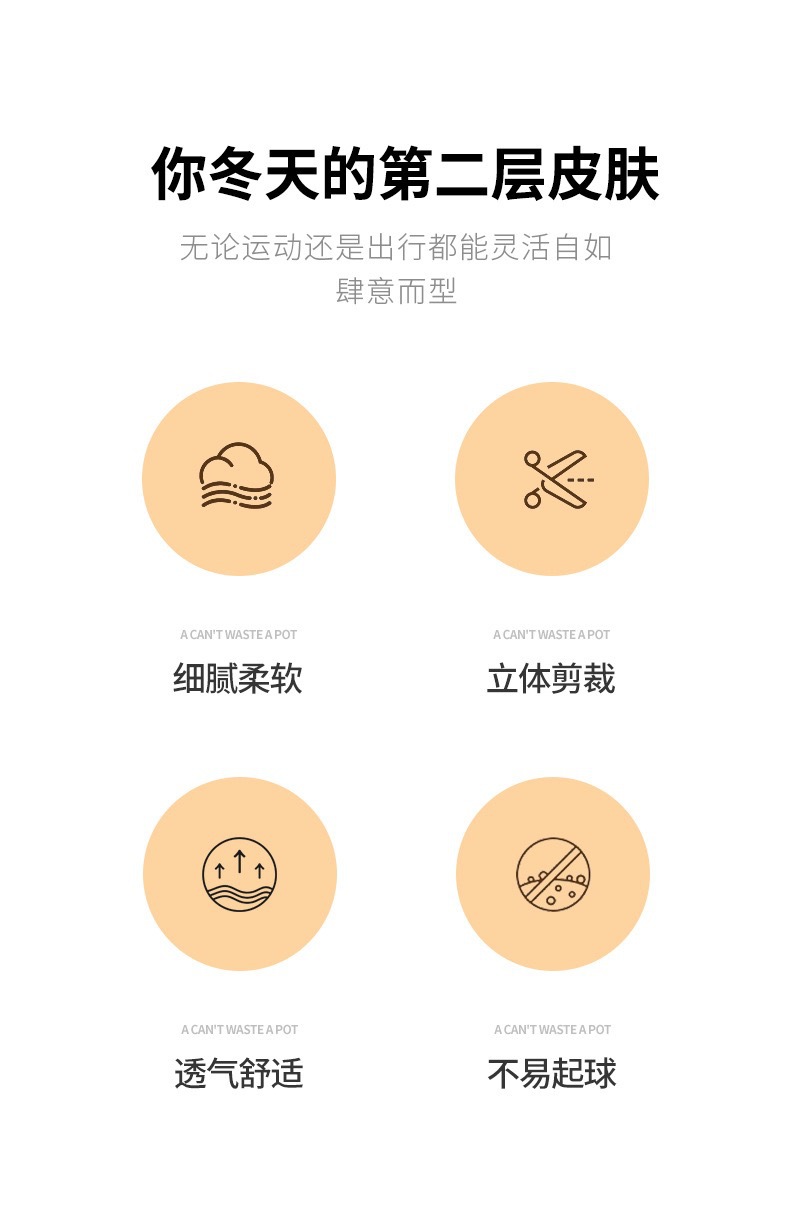 你冬天的第二层皮肤

无论运动还是出行都能灵活自如
肆意而型

A CAN'T WASTE A POT
细腻柔软

A CAN'T WASTE A POT
立体剪裁

A CAN'T WASTE A POT
透气舒适

A CAN'T WASTE A POT
不易起球