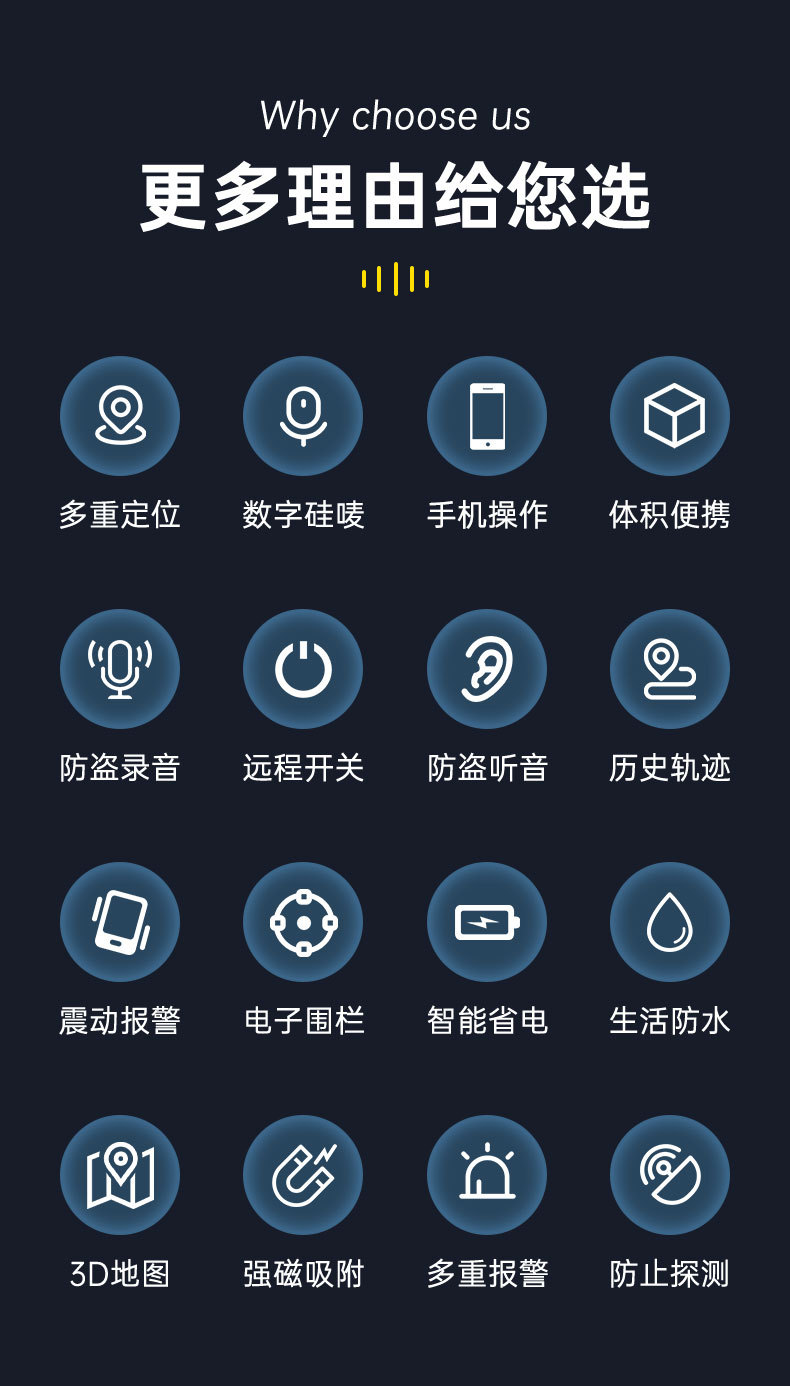 Why choose us

更多理由给您选

多重定位

数字硅唛

手机操作

体积便携

防盗录音

远程开关

防盗听音

历史轨迹

震动报警

电子围栏

智能省电

生活防水

3D地图

强磁吸附

多重报警

防止探测