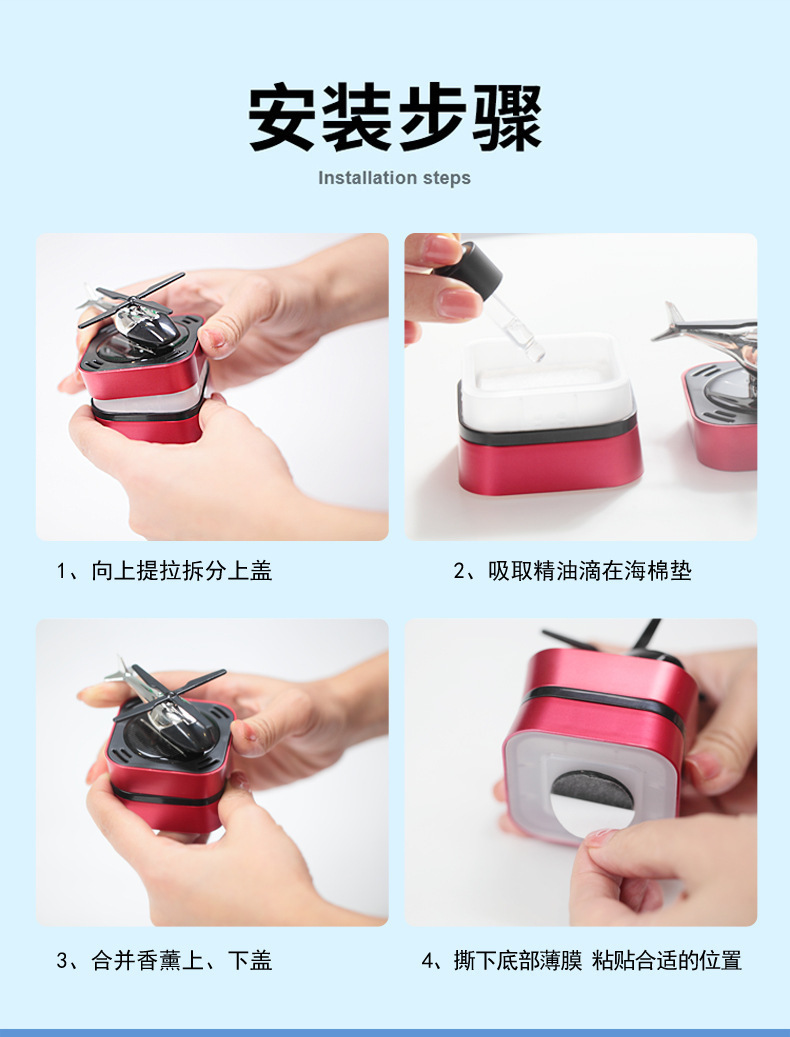 安装步骤
Installation steps

1、向上提拉拆分上盖

2、吸取精油滴在海棉垫

3、合并香薰上、下盖

4、撕下底部薄膜 粘贴合适的位置