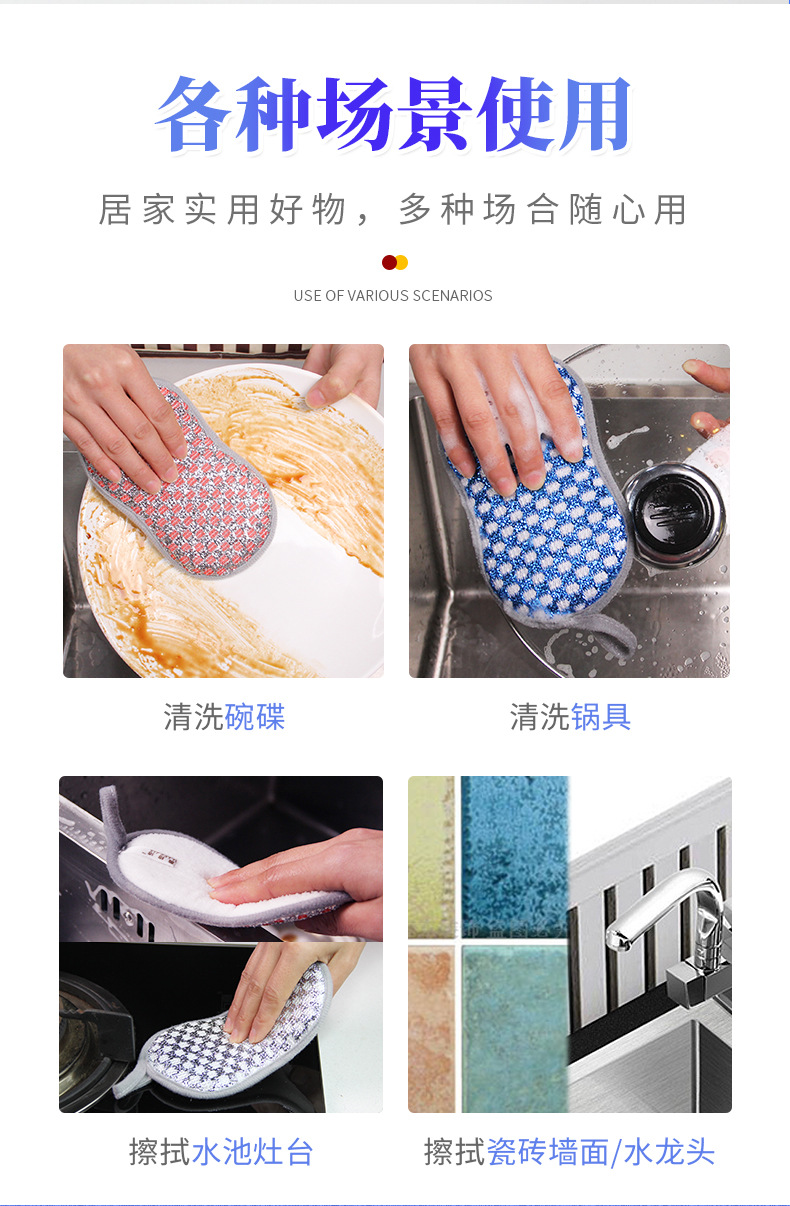 各种场景使用

居家实用好物，多种场合随心用

USE OF VARIOUS SCENARIOS

清洗碗碟

清洗锅具

擦拭水池灶台

擦拭瓷砖墙面/水龙头