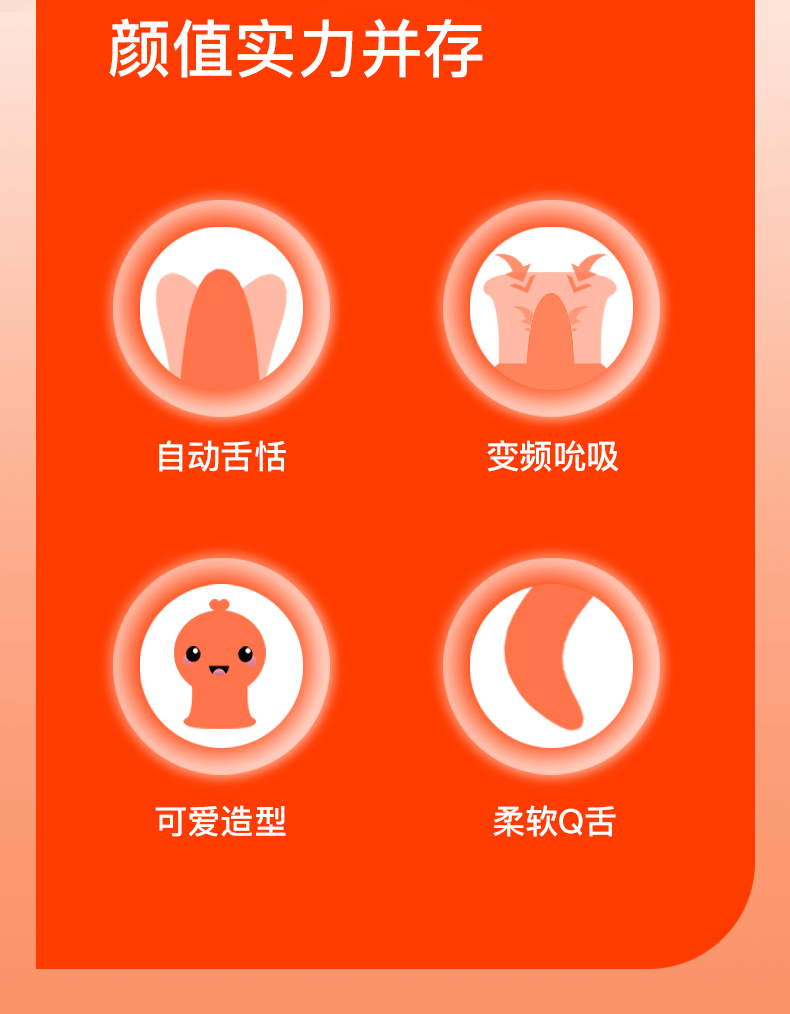 颜值实力并存

自动舌恬

变频吮吸

可爱造型

柔软Q舌