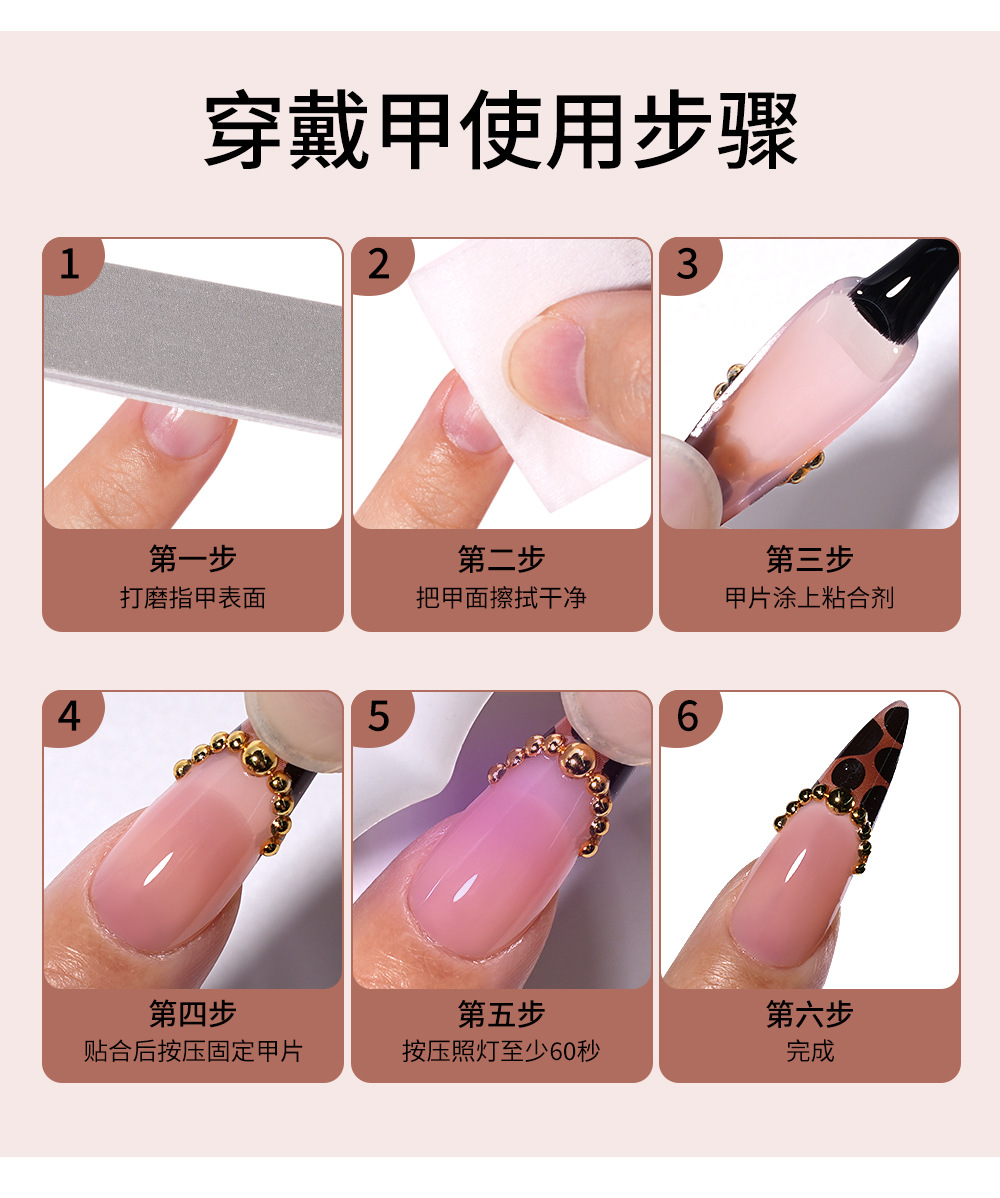 穿戴甲使用步骤

1
第一步
打磨指甲表面

2
第二步
把甲面擦拭干净

3
第三步
甲片涂上粘合剂

4
第四步
贴合后按压固定甲片

5
第五步
按压照灯至少60秒

6
第六步
完成