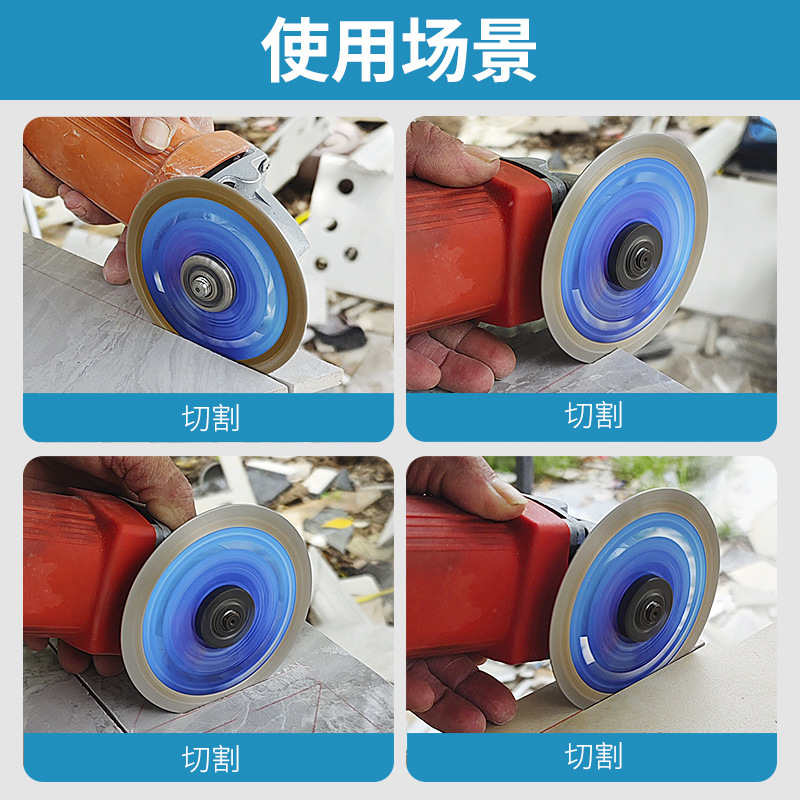 使用场景

切割

切割

切割

切割