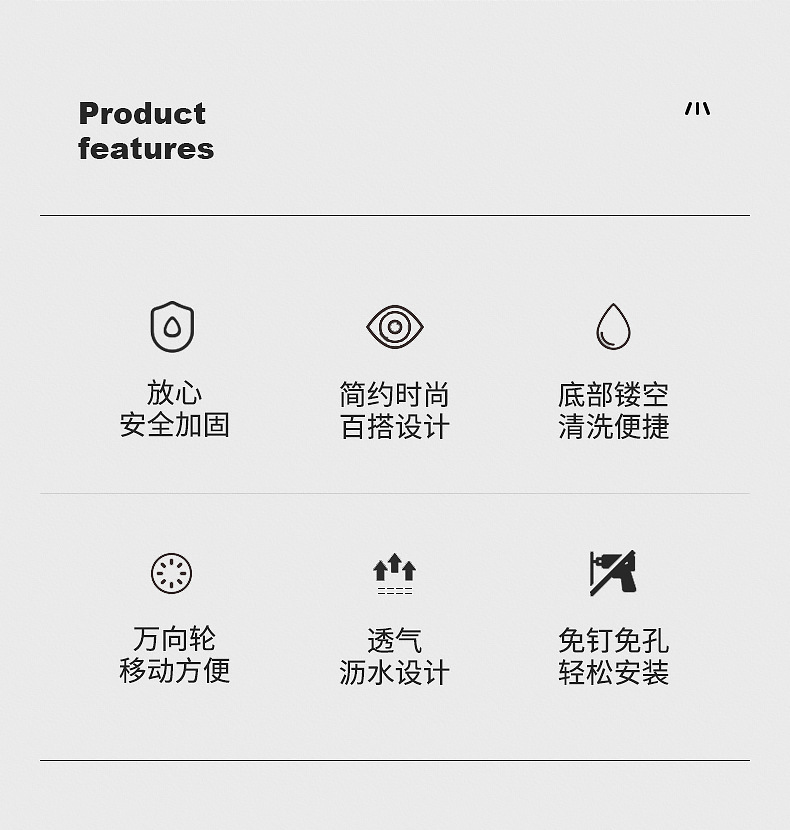 Product features

放心
安全加固

简约时尚
百搭设计

底部镂空
清洗便捷

万向轮
移动方便

透气
沥水设计

免钉免孔
轻松安装