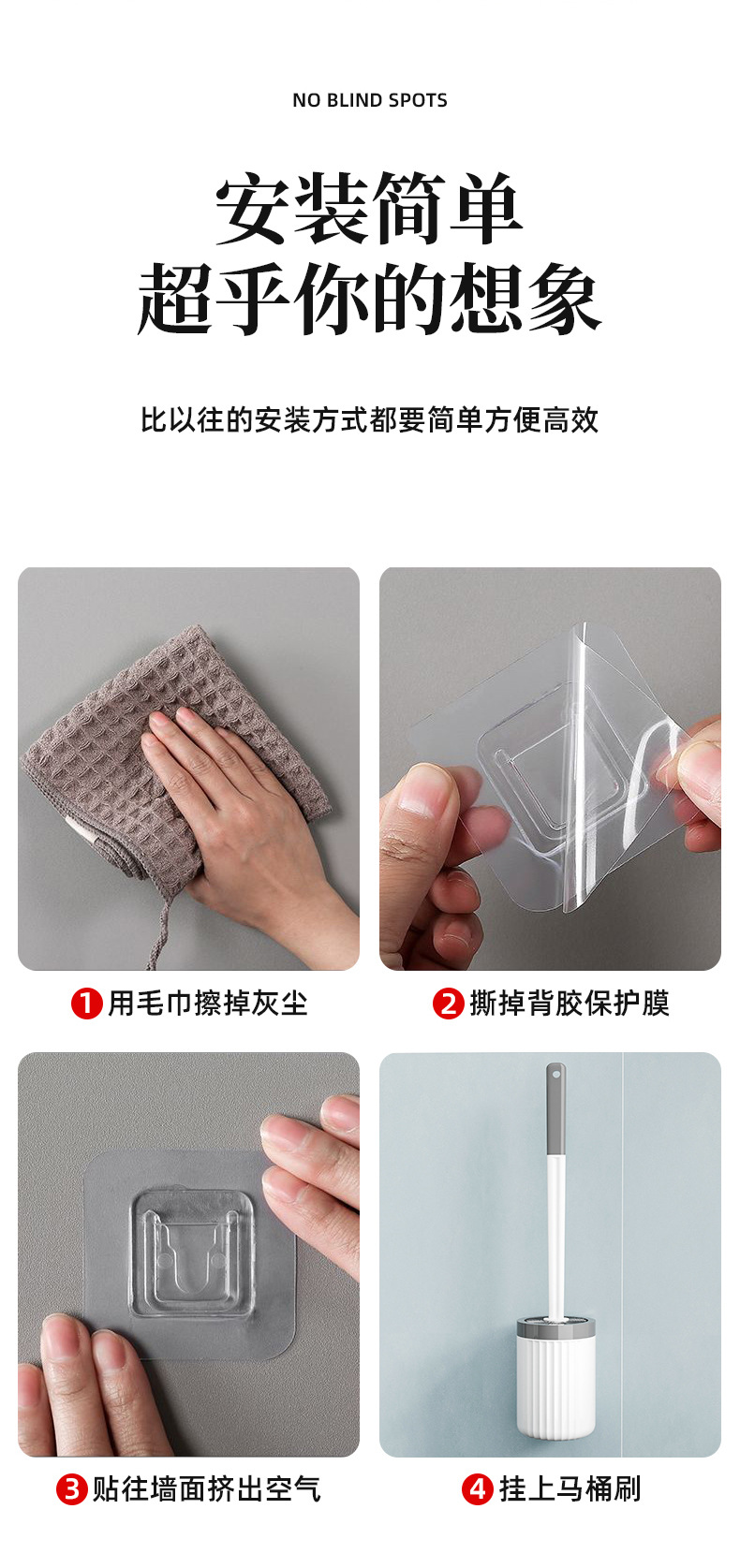 NO BLIND SPOTS

安装简单
超乎你的想象

比以往的安装方式都要简单方便高效

1 用毛巾擦掉灰尘

2 撕掉背胶保护膜

3 贴往墙面挤出空气

4 挂上马桶刷