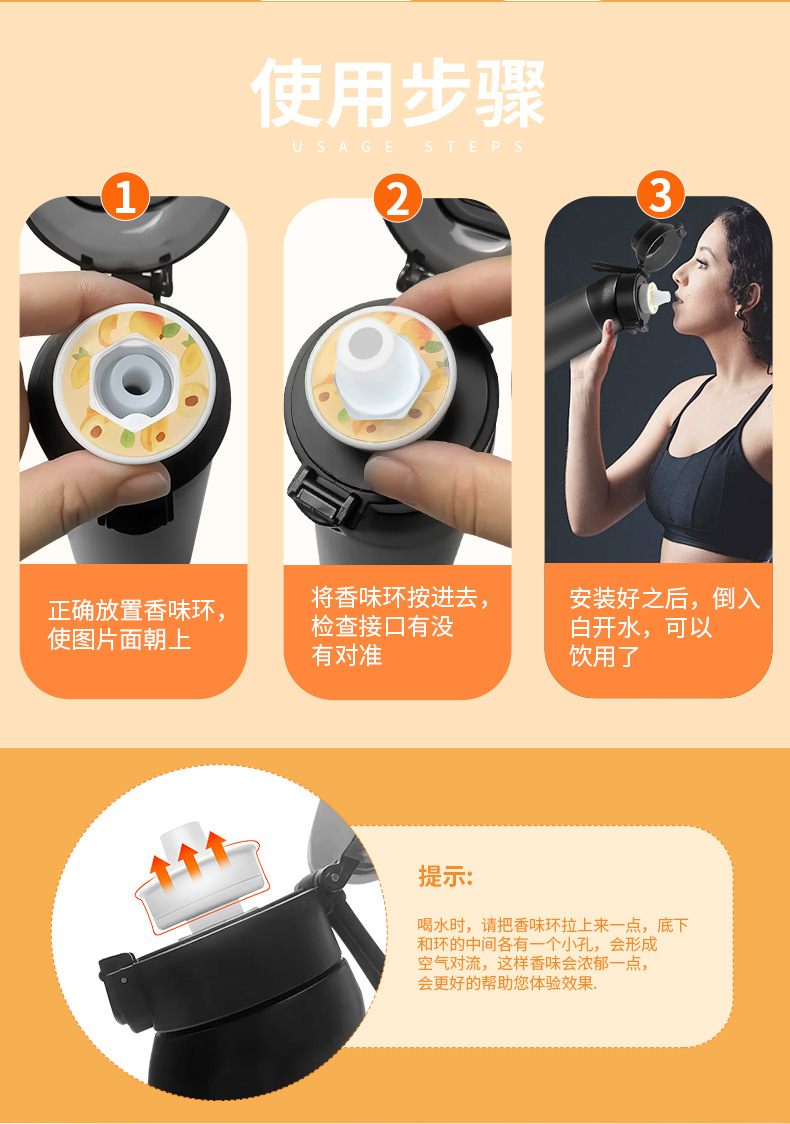 使用步骤

USAGE STEPS

1

正确放置香味环，使图片面朝上

2

将香味环按进去，检查接口有没有对准

3

安装好之后，倒入白开水，可以饮用了

提示:

喝水时，请把香味环拉上来一点，底下和环的中间各有一个小孔，会形成空气对流，这样香味会浓郁一点，会更好的帮助您体验效果.