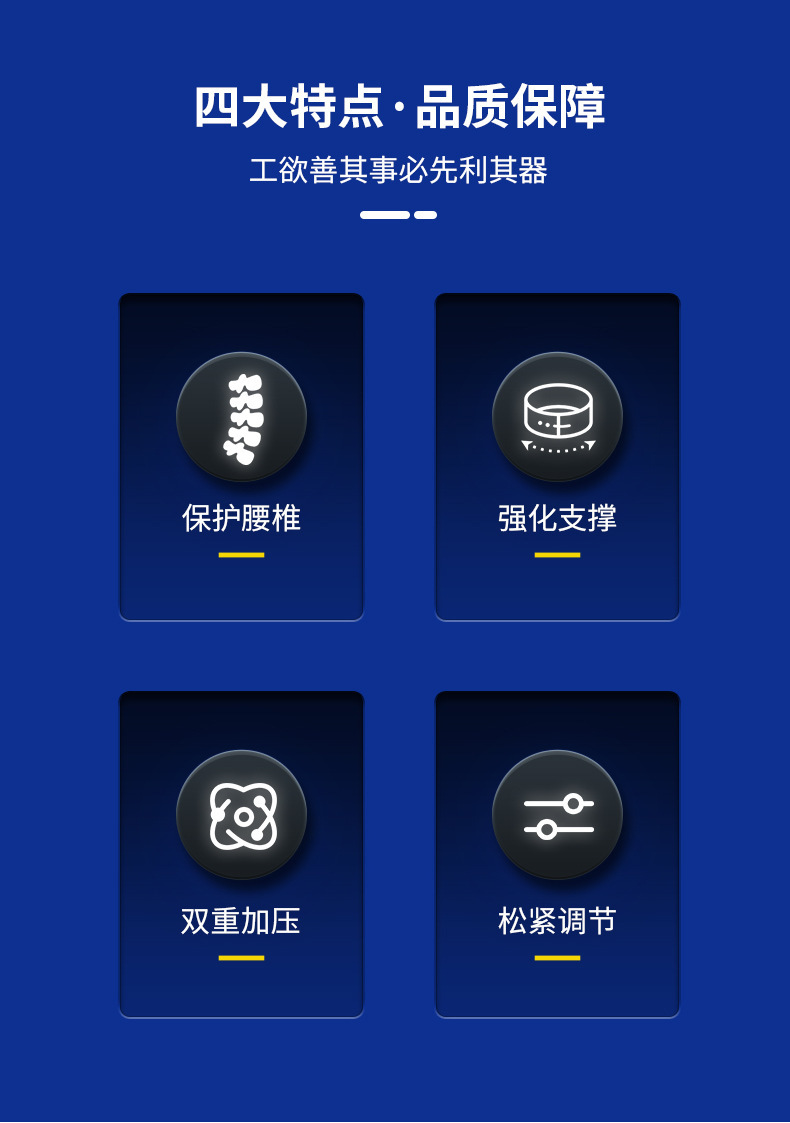 四大特点·品质保障

工欲善其事必先利其器

保护腰椎

强化支撑

双重加压

松紧调节