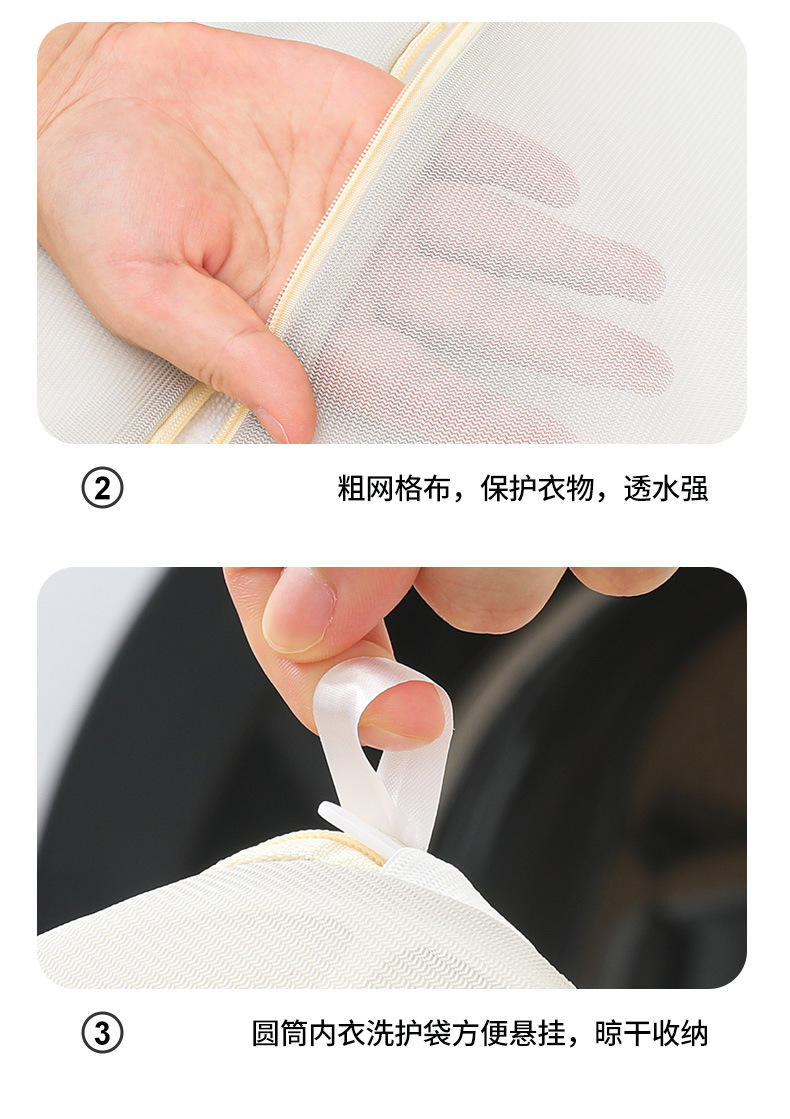 ②

粗网格布，保护衣物，透水强

③

圆筒内衣洗护袋方便悬挂，晾干收纳