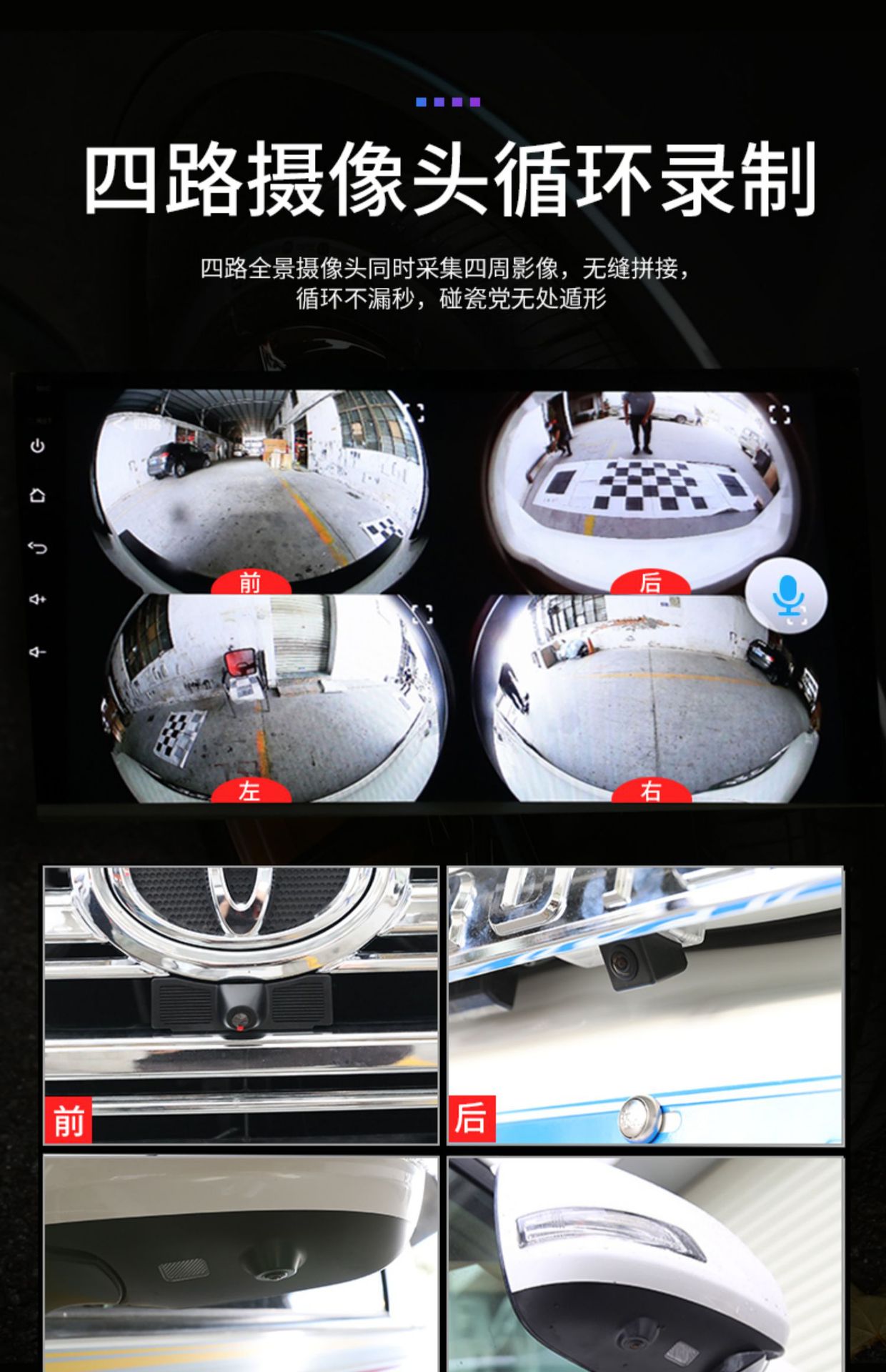 四路摄像头循环录制

四路全景摄像头同时采集四周影像，无缝拼接，循环不漏秒，碰瓷党无处遁形

前

后

左

右

前

后